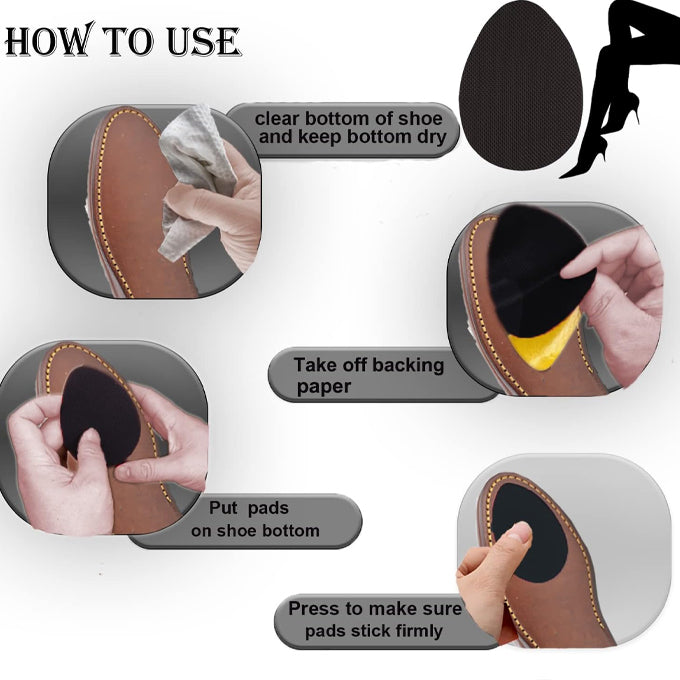 HOW TO USE

clear bottom of shoe and keep bottom dry

Take off backing paper

Put pads on shoe bottom

Press to make sure pads stick firmly