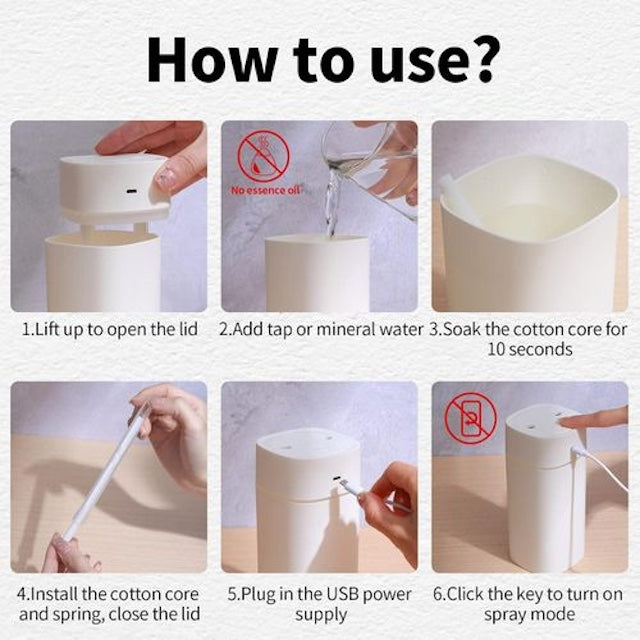 How to use?

No essence oil

1.Lift up to open the lid

2.Add tap or mineral water

3.Soak the cotton core for 10 seconds

4.Install the cotton core and spring, close the lid

5.Plug in the USB power supply

6.Click the key to turn on spray mode