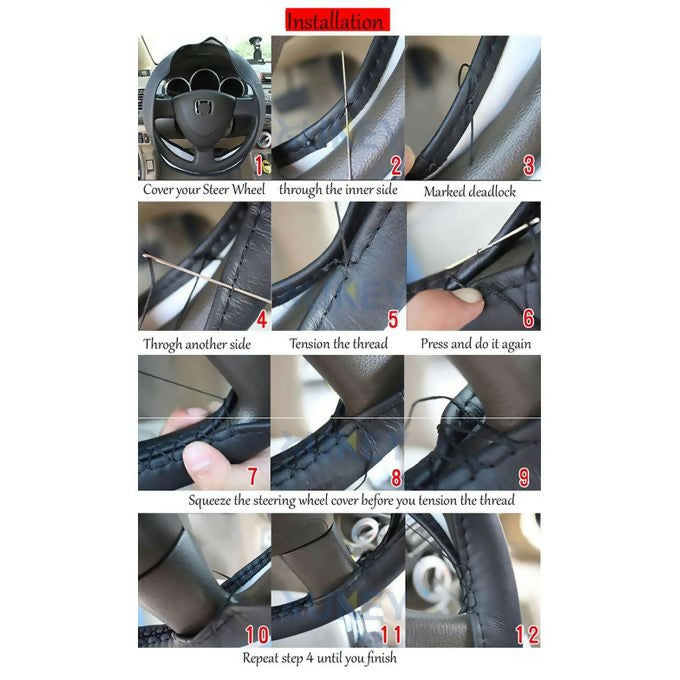 Installation

1
Cover your Steer Wheel

2
through the inner side

3
Marked deadlock

4
Throgh another side

5
Tension the thread

6
Press and do it again

7

8

9
Squeeze the steering wheel cover before you tension the thread

10

11

12
Repeat step 4 until you finish