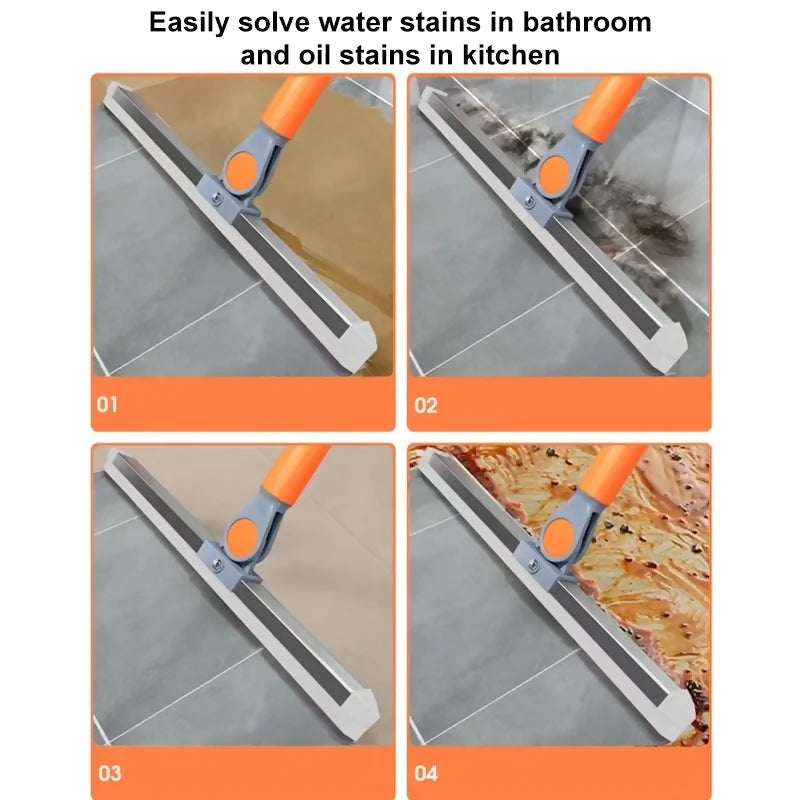 Easily solve water stains in bathroom and oil stains in kitchen

01

02

03

04