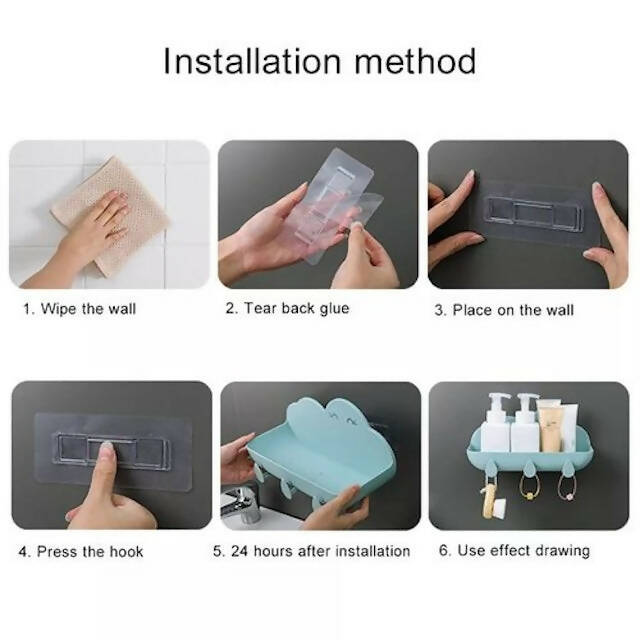 Installation method

1. Wipe the wall

2. Tear back glue

3. Place on the wall

4. Press the hook

5. 24 hours after installation

6. Use effect drawing