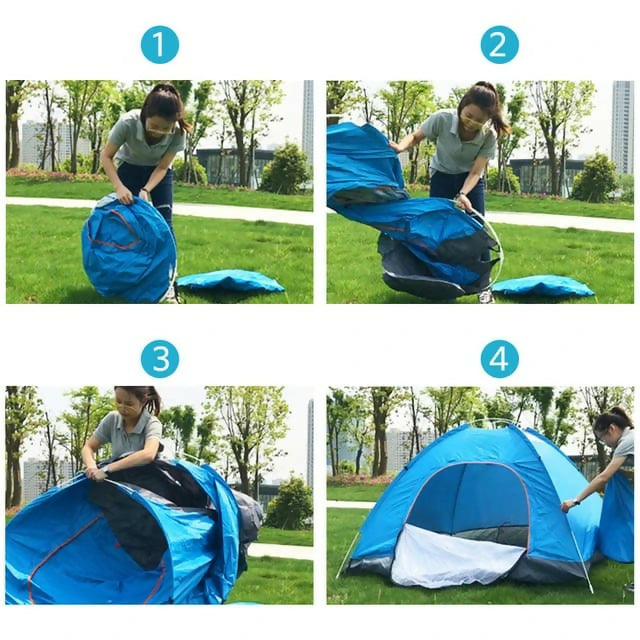 1

2

3

4