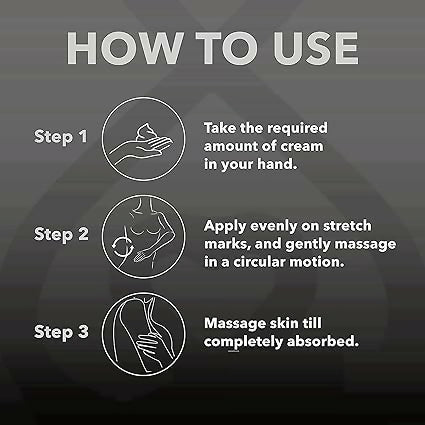 HOW TO USE

Step 1

Take the required amount of cream in your hand.

Step 2

Apply evenly on stretch marks, and gently massage in a circular motion.

Step 3

Massage skin till completely absorbed.