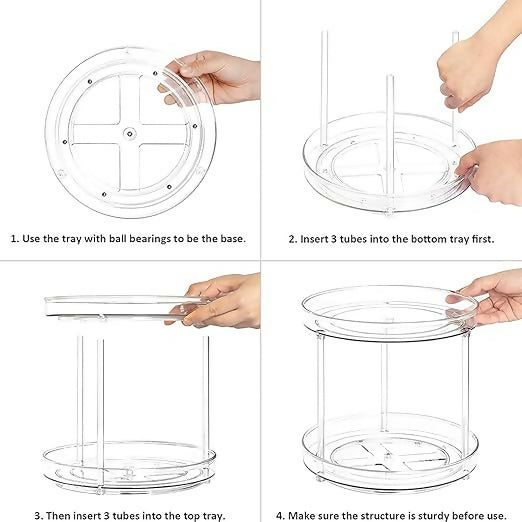 1. Use the tray with ball bearings to be the base.

2. Insert 3 tubes into the bottom tray first.

3. Then insert 3 tubes into the top tray.

4. Make sure the structure is sturdy before use.