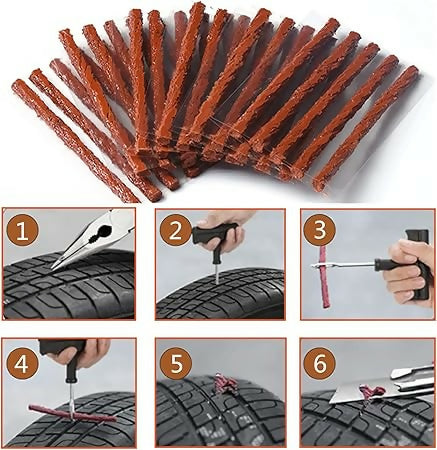 1

2

3

4

5

6