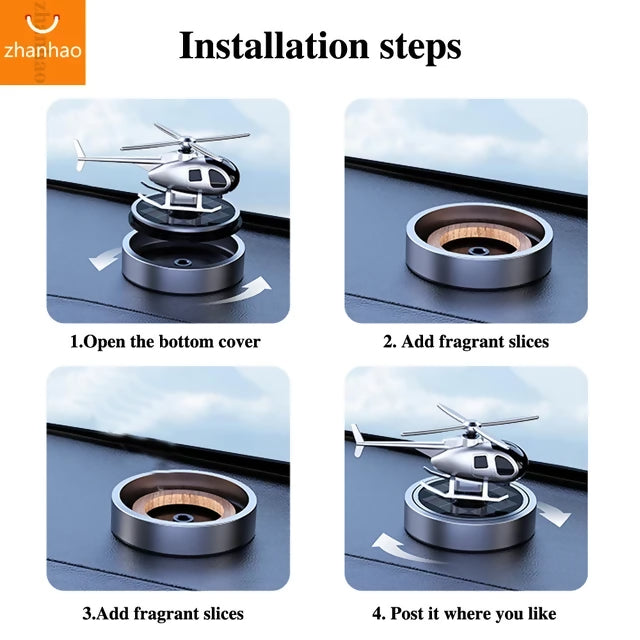 zhanhao

Installation steps

1.Open the bottom cover

2. Add fragrant slices

3.Add fragrant slices

4. Post it where you like