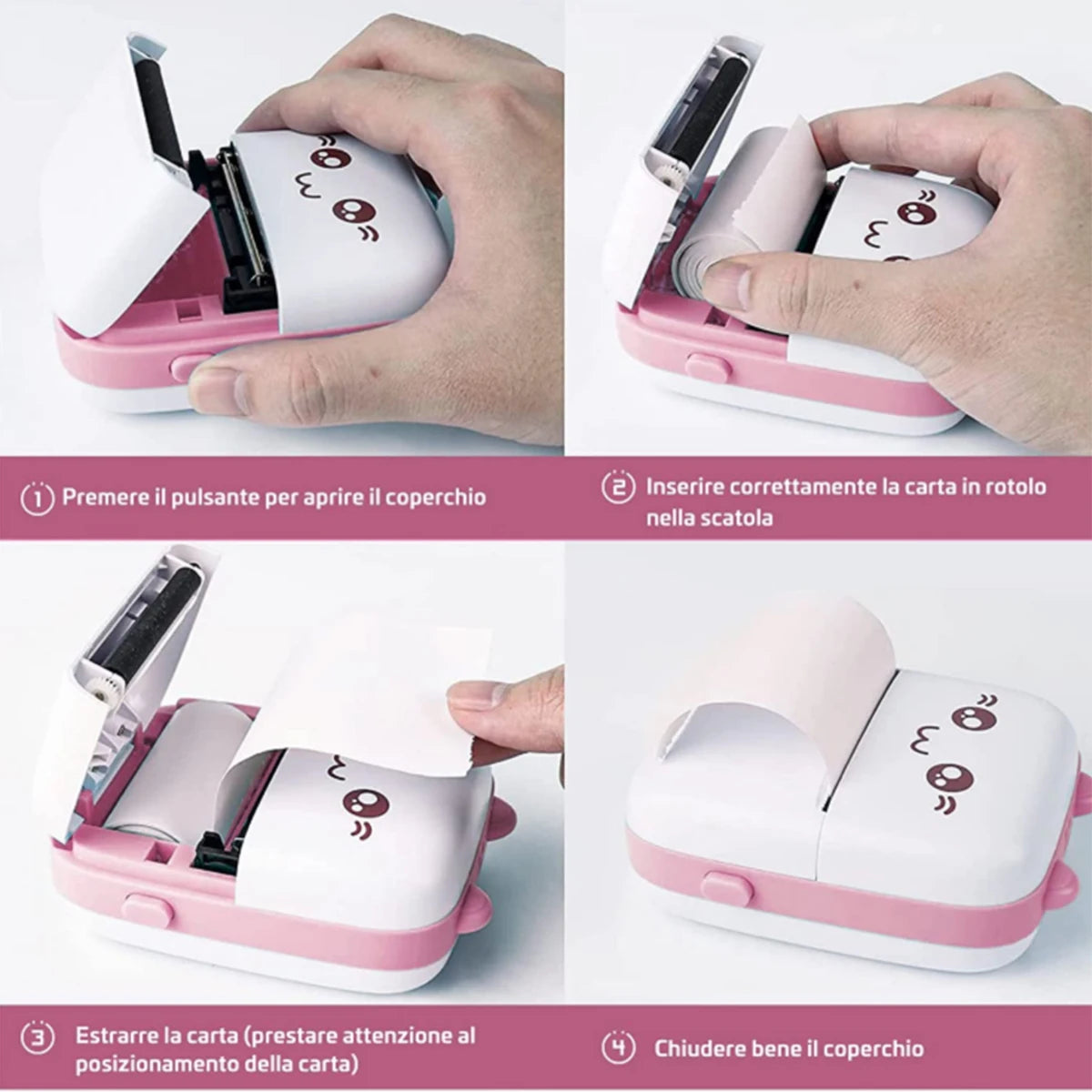 1 Premere il pulsante per aprire il coperchio

2 Inserire correttamente la carta in rotolo nella scatola

3 Estrarre la carta (prestare attenzione al posizionamento della carta)

4 Chiudere bene il coperchio