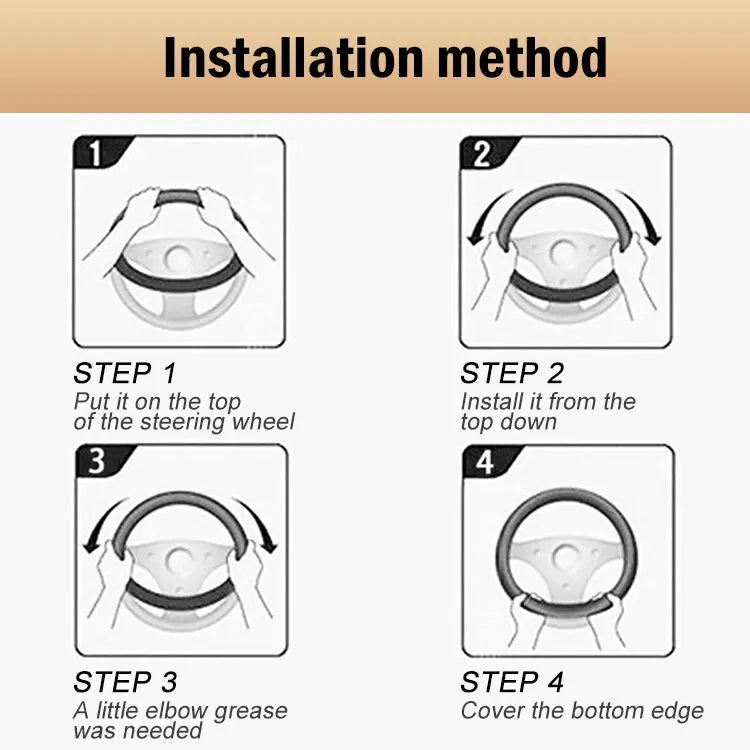 Installation method

1

STEP 1
Put it on the top of the steering wheel

2

STEP 2
Install it from the top down

3

STEP 3
A little elbow grease was needed

4

STEP 4
Cover the bottom edge