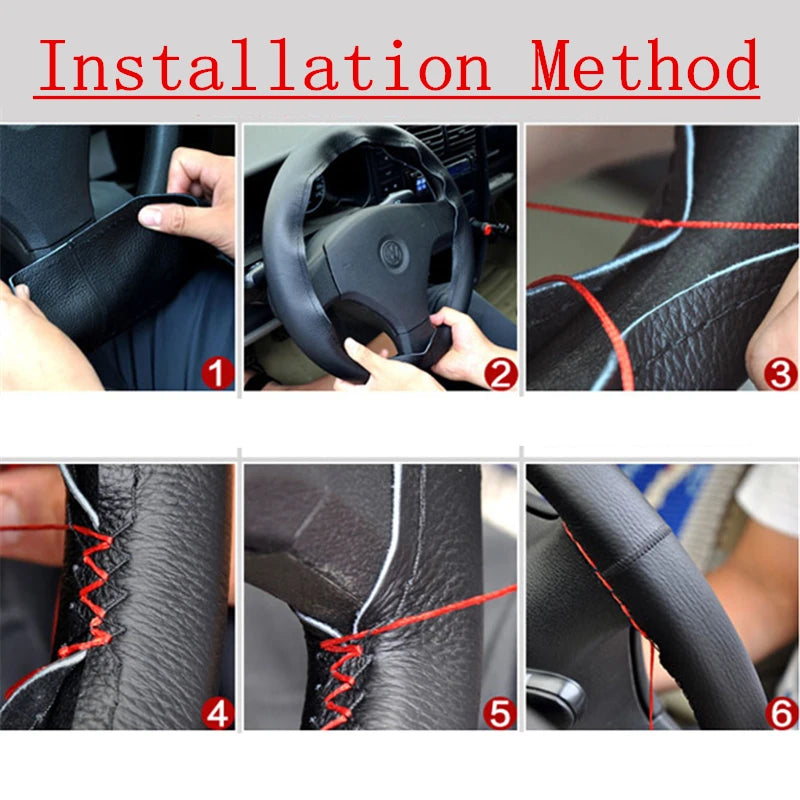 Installation Method

1

2

3

4

5

6