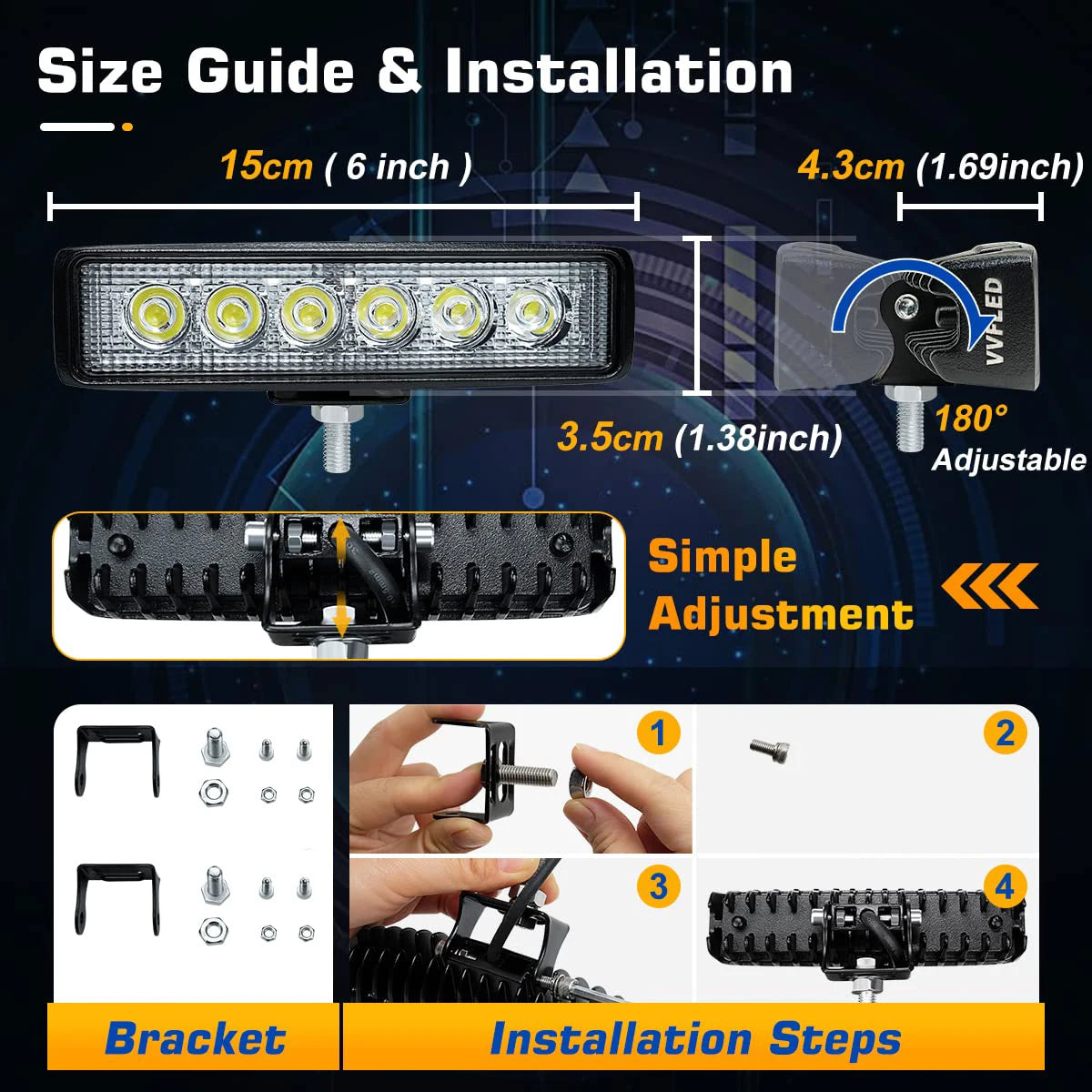 Size Guide & Installation

15cm ( 6 inch )

4.3cm (1.69inch)

VVFLED

3.5cm (1.38inch)

180° Adjustable

Simple Adjustment

1

2

3

4

Bracket

Installation Steps