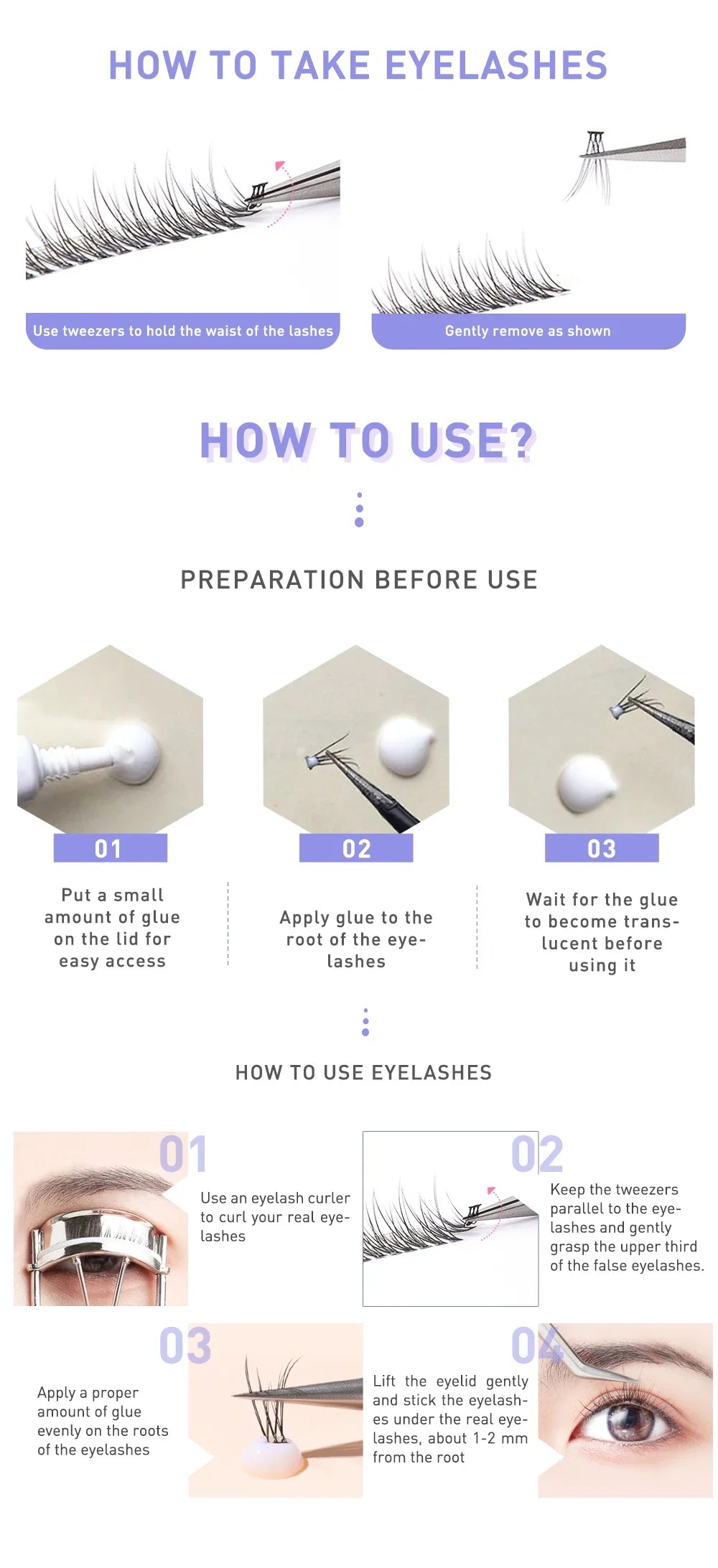 HOW TO TAKE EYELASHES

Use tweezers to hold the waist of the lashes

Gently remove as shown

HOW TO USE?

PREPARATION BEFORE USE

01

Put a small amount of glue on the lid for easy access

02

Apply glue to the root of the eyelashes

03

Wait for the glue to become translucent before using it

HOW TO USE EYELASHES

01

Use an eyelash curler to curl your real eyelashes

02

Keep the tweezers parallel to the eyelashes and gently grasp the upper third of the false eyelashes.

03

Apply a proper amount of glue evenly on the roots of the eyelashes

04

Lift the eyelid gently and stick the eyelashes under the real eyelashes, about 1-2 mm from the root