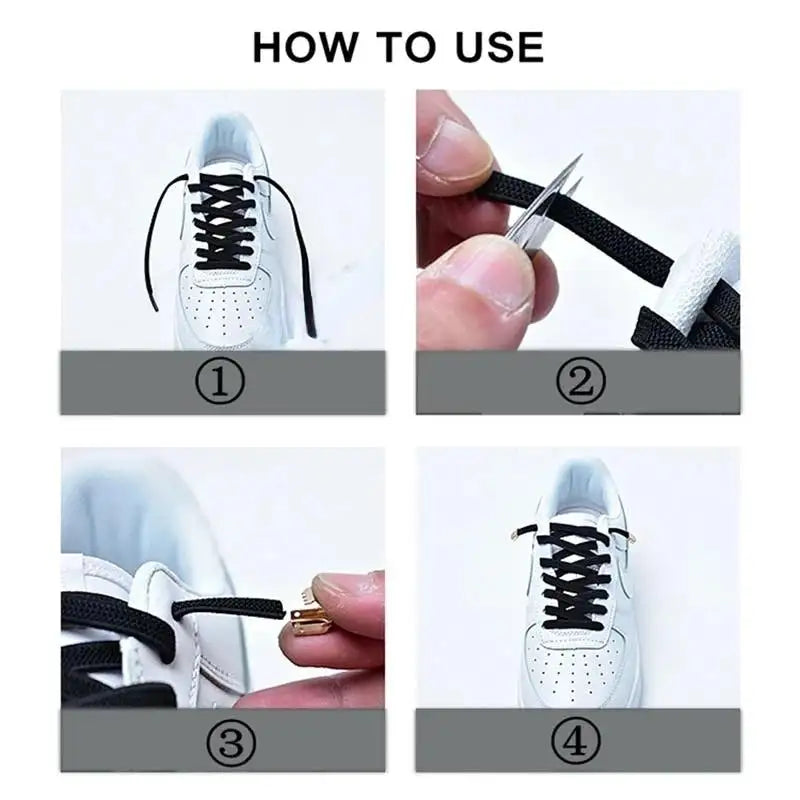 HOW TO USE

①

②

③

④