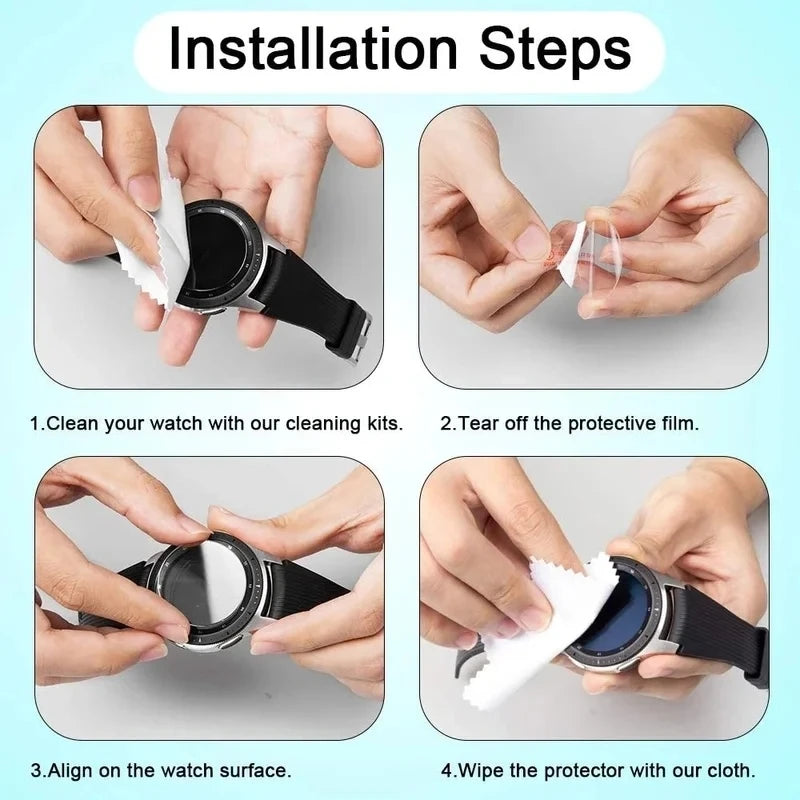 Installation Steps

1.Clean your watch with our cleaning kits.

2.Tear off the protective film.

3.Align on the watch surface.

4.Wipe the protector with our cloth.