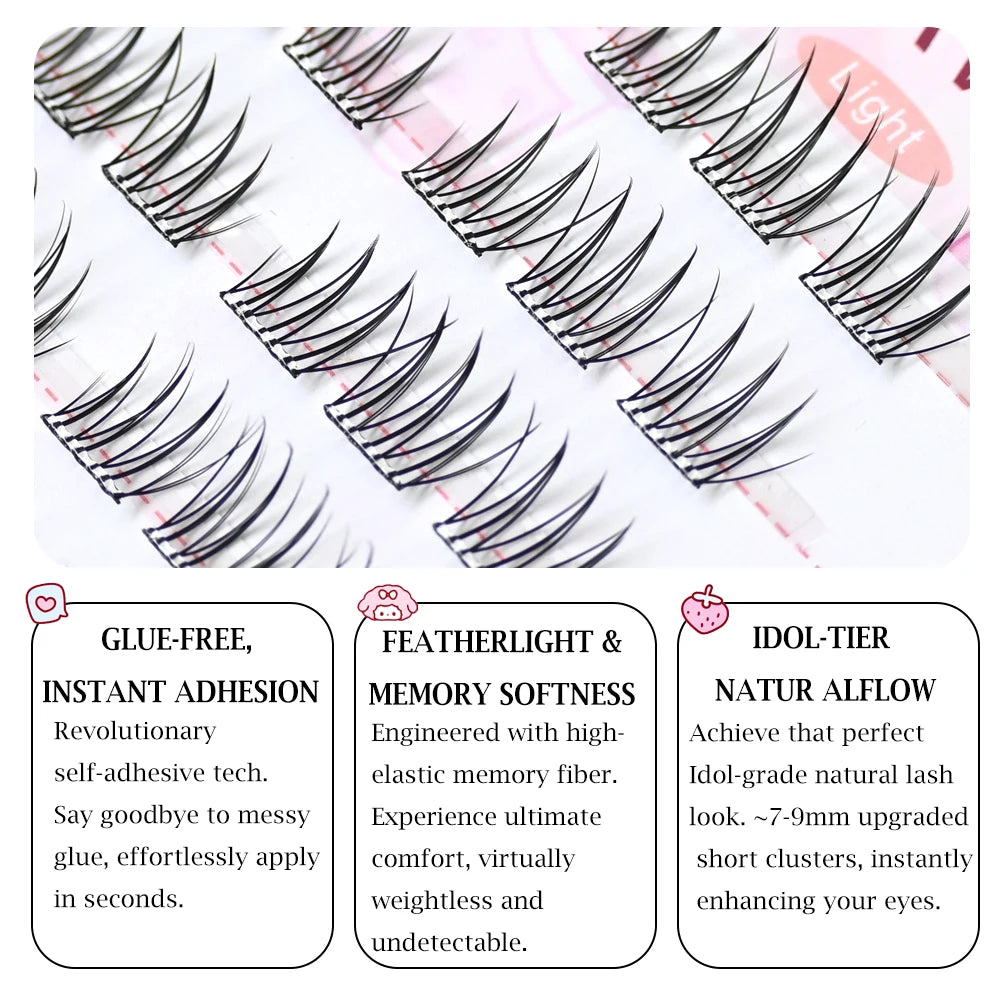 Light

GLUE-FREE, INSTANT ADHESION

Revolutionary self-adhesive tech. Say goodbye to messy glue, effortlessly apply in seconds.

FEATHERLIGHT & MEMORY SOFTNESS

Engineered with high-elastic memory fiber. Experience ultimate comfort, virtually weightless and undetectable.

IDOL-TIER NATUR ALFLOW

Achieve that perfect Idol-grade natural lash look. ~7-9mm upgraded short clusters, instantly enhancing your eyes.