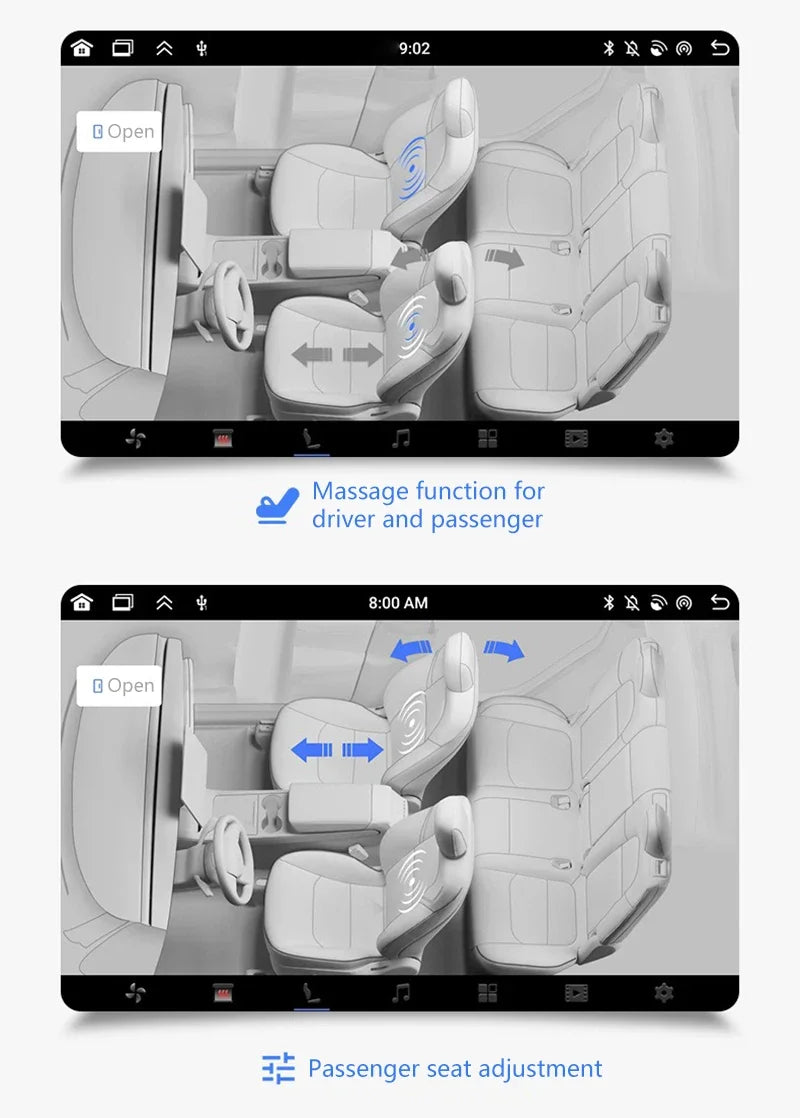 9:02

Open

Massage function for driver and passenger

8:00 AM

Open

Passenger seat adjustment