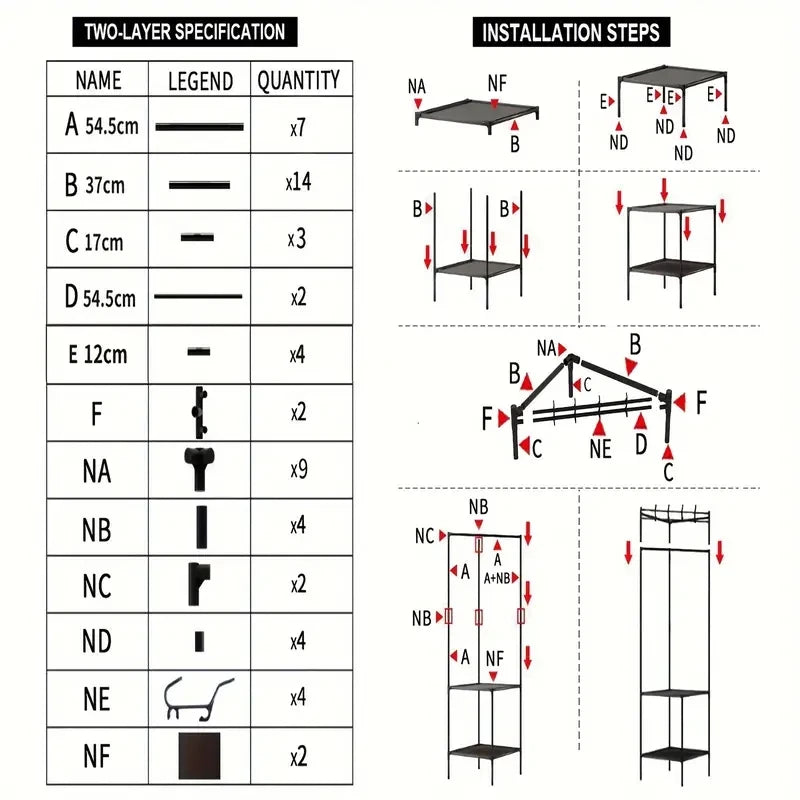 TWO-LAYER SPECIFICATION

| NAME | LEGEND | QUANTITY |
|---|---|---|
| A 54.5cm | | x7 |
| B 37cm | | x14 |
| C 17cm | | x3 |
| D 54.5cm | | x2 |
| E 12cm | | x4 |
| F | | x2 |
| NA | | x9 |
| NB | | x4 |
| NC | | x2 |
| ND | | x4 |
| NE | | x4 |
| NF | | x2 |

INSTALLATION STEPS

NA NF B

E E E E ND ND ND ND

B B

NA B B C F F C NE D C

NB NC A A A+NB NB A NF