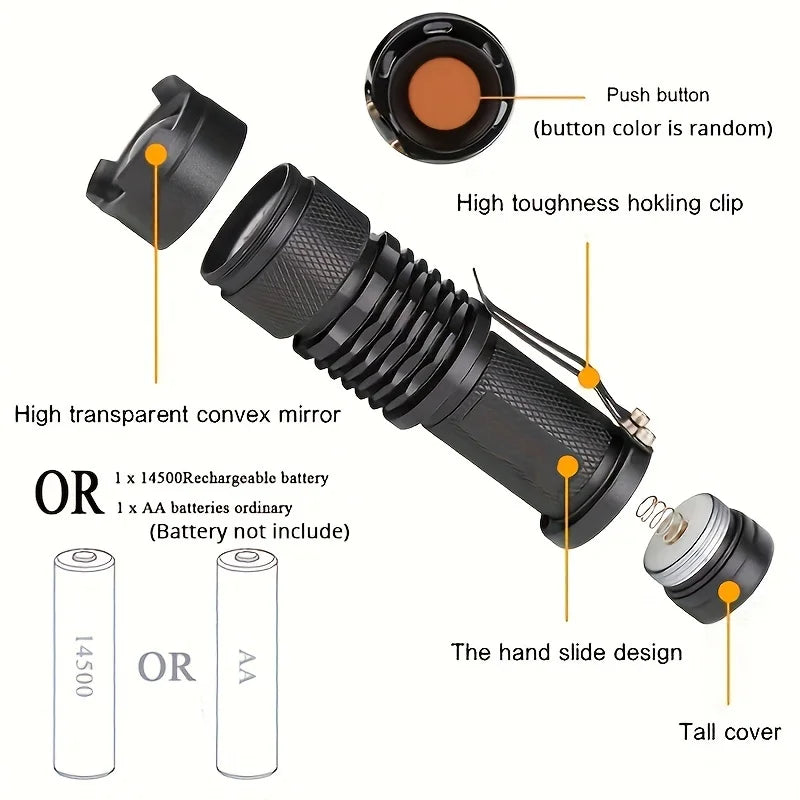 Push button
(button color is random)

High toughness hokling clip

High transparent convex mirror

OR 1 x 14500Rechargeable battery
1 x AA batteries ordinary
(Battery not include)

14500

OR

AA

The hand slide design

Tall cover