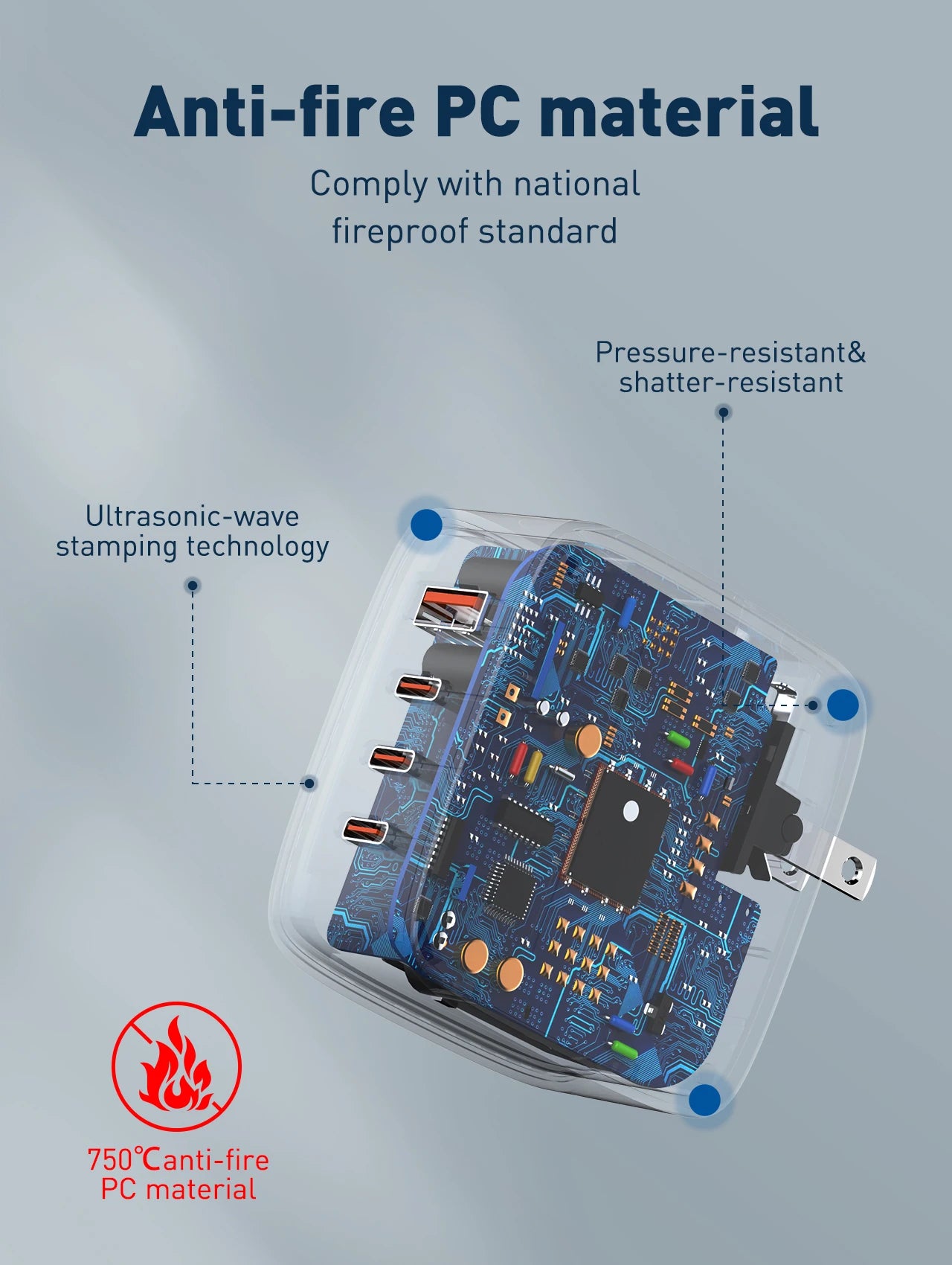 Anti-fire PC material

Comply with national fireproof standard

Pressure-resistant& shatter-resistant

Ultrasonic-wave stamping technology

750℃anti-fire PC material