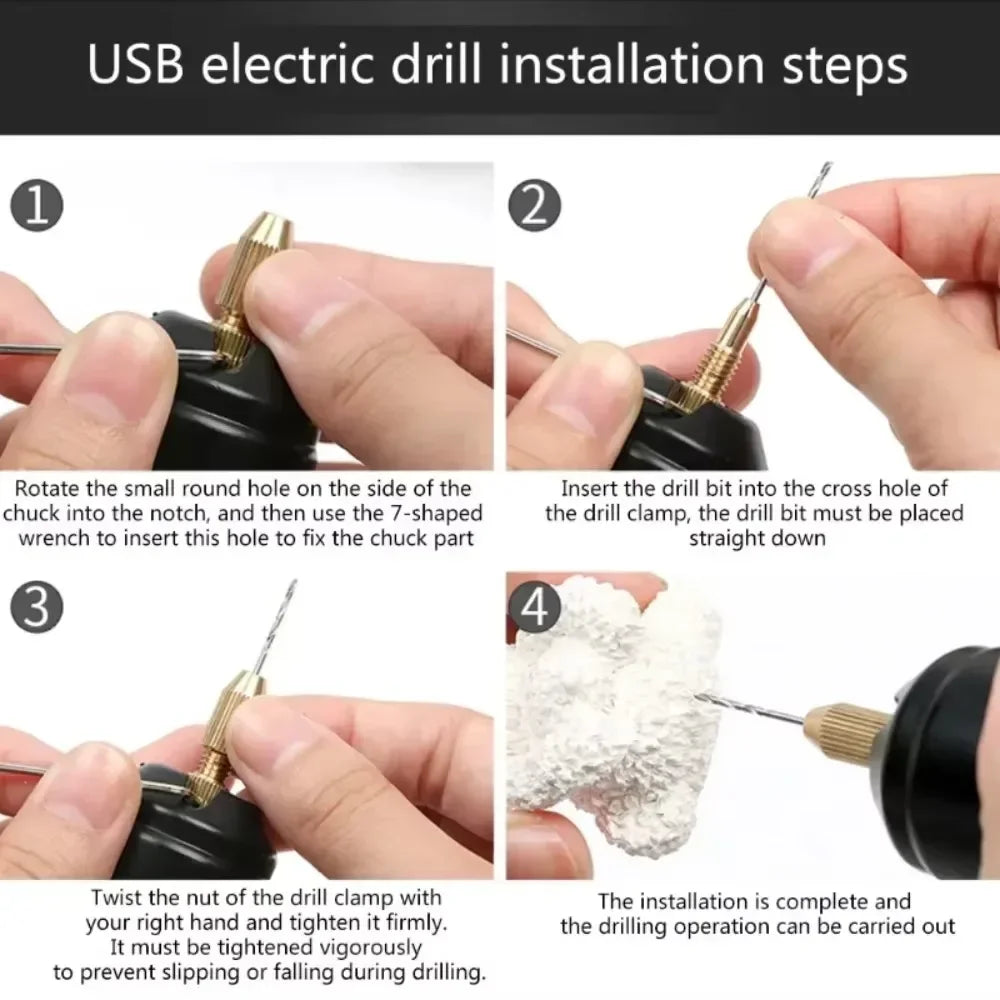 USB electric drill installation steps

1

Rotate the small round hole on the side of the chuck into the notch, and then use the 7-shaped wrench to insert this hole to fix the chuck part

2

Insert the drill bit into the cross hole of the drill clamp, the drill bit must be placed straight down

3

Twist the nut of the drill clamp with your right hand and tighten it firmly. It must be tightened vigorously to prevent slipping or falling during drilling.

4

The installation is complete and the drilling operation can be carried out