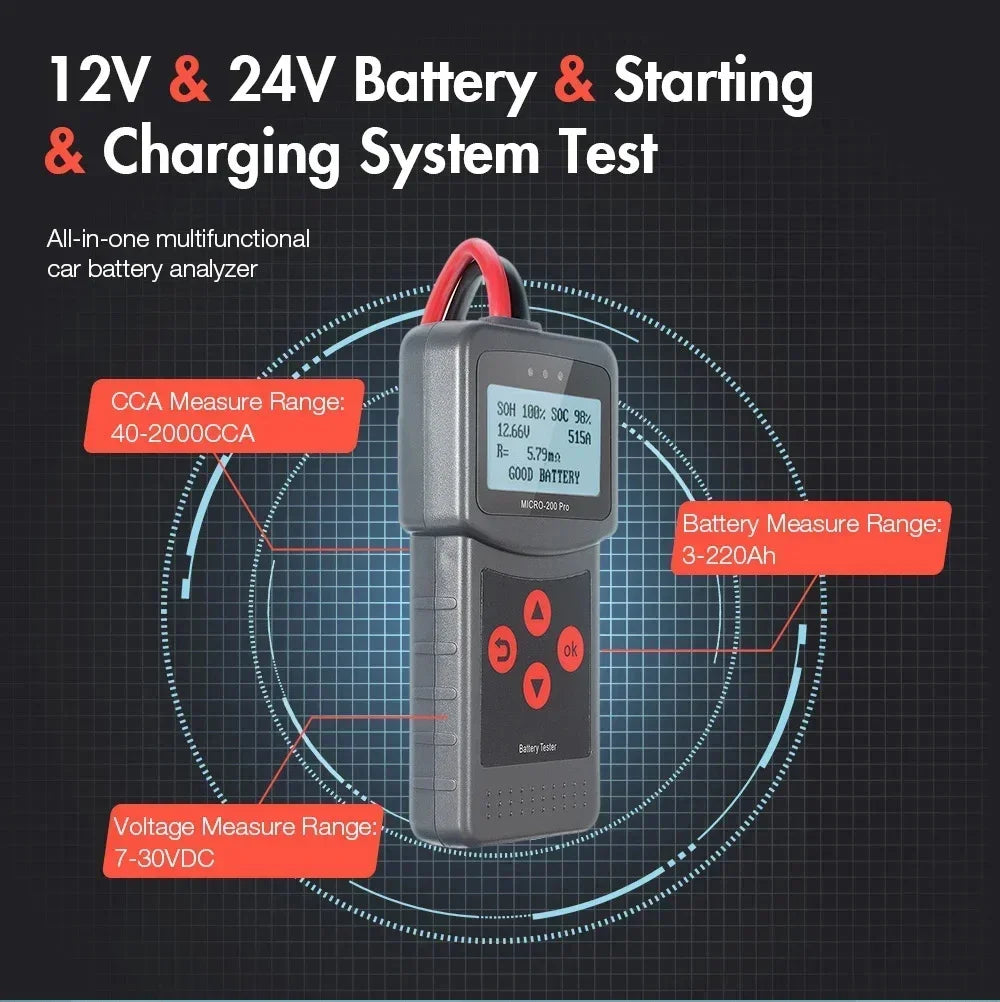 12V & 24V Battery & Starting & Charging System Test

All-in-one multifunctional car battery analyzer

CCA Measure Range: 40-2000CCA

SOH 100% SOC 98%
12.66V 515A
R= 5.79mΩ
GOOD BATTERY

MICRO-200 Pro

Battery Measure Range: 3-220Ah

ok

Battery Tester

Voltage Measure Range: 7-30VDC