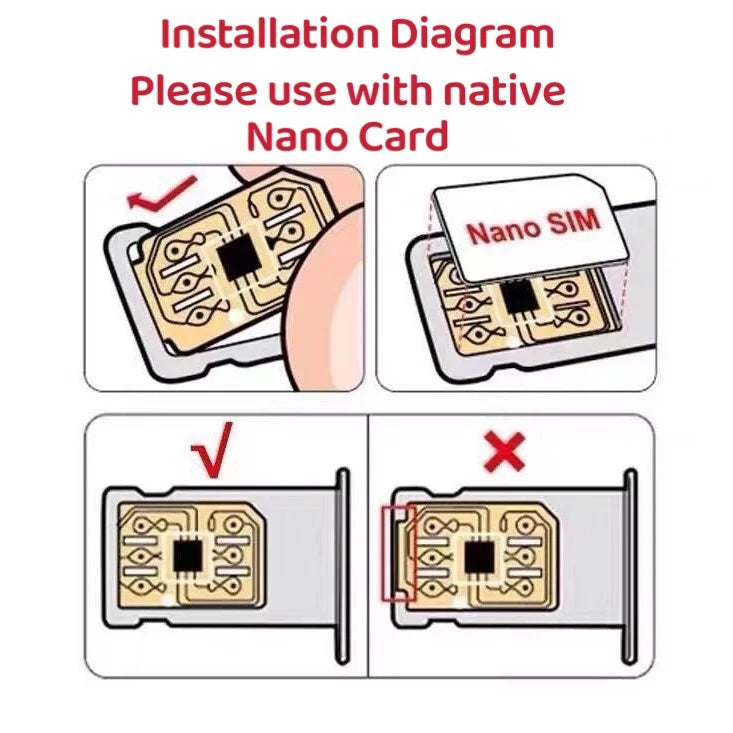 Installation Diagram
Please use with native Nano Card

Nano SIM

√

×