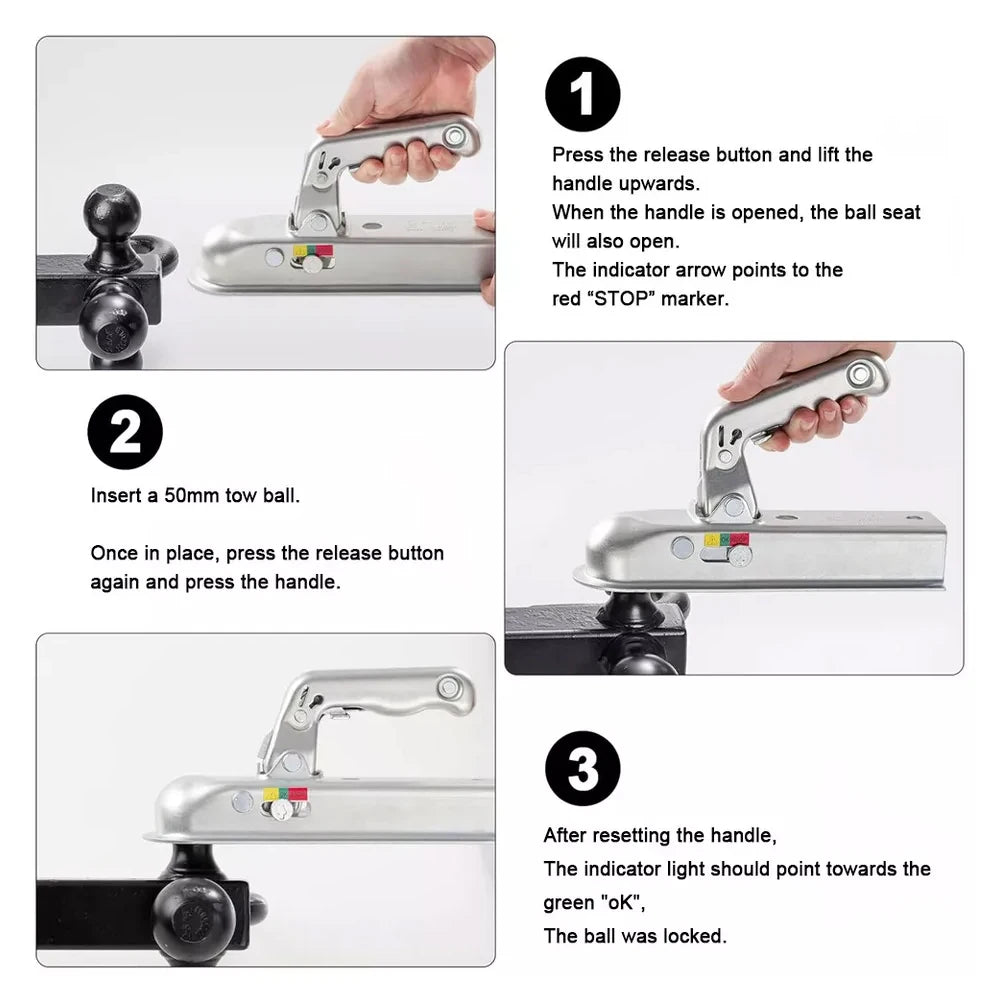 1

Press the release button and lift the handle upwards.
When the handle is opened, the ball seat will also open.
The indicator arrow points to the red “STOP” marker.

2

Insert a 50mm tow ball.

Once in place, press the release button again and press the handle.

3

After resetting the handle,
The indicator light should point towards the green "oK",
The ball was locked.