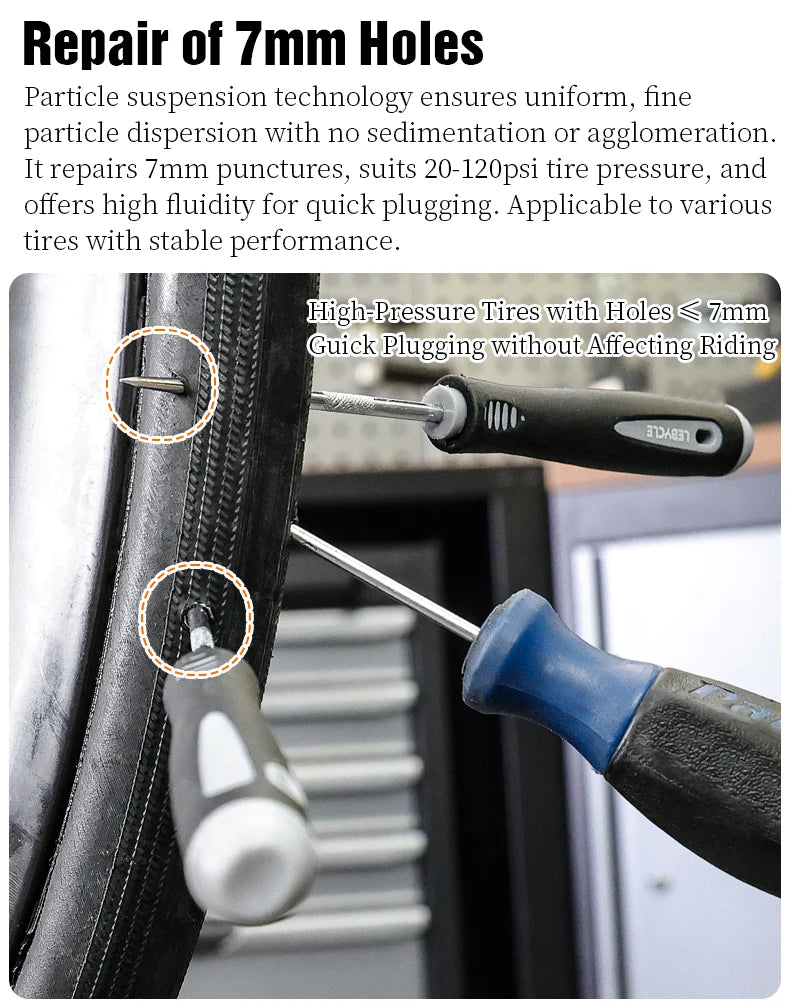 Repair of 7mm Holes

Particle suspension technology ensures uniform, fine particle dispersion with no sedimentation or agglomeration. It repairs 7mm punctures, suits 20-120psi tire pressure, and offers high fluidity for quick plugging. Applicable to various tires with stable performance.

High-Pressure Tires with Holes $\leqslant$ 7mm
Guick Plugging without Affecting Riding

LEBYCLE