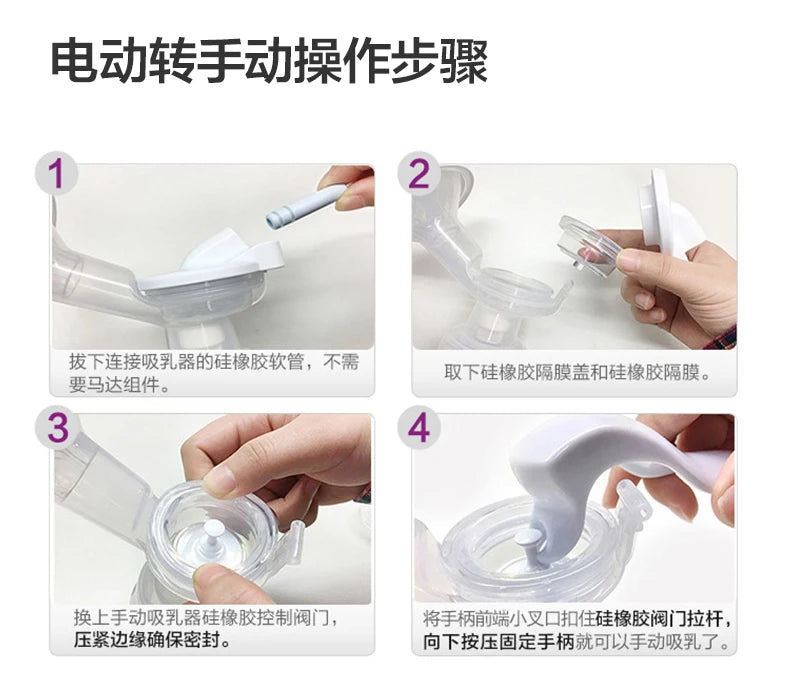 电动转手动操作步骤

1

拔下连接吸乳器的硅橡胶软管，不需要马达组件。

2

取下硅橡胶隔膜盖和硅橡胶隔膜。

3

换上手动吸乳器硅橡胶控制阀门，压紧边缘确保密封。

4

将手柄前端小叉口扣住硅橡胶阀门拉杆，向下按压固定手柄就可以手动吸乳了。