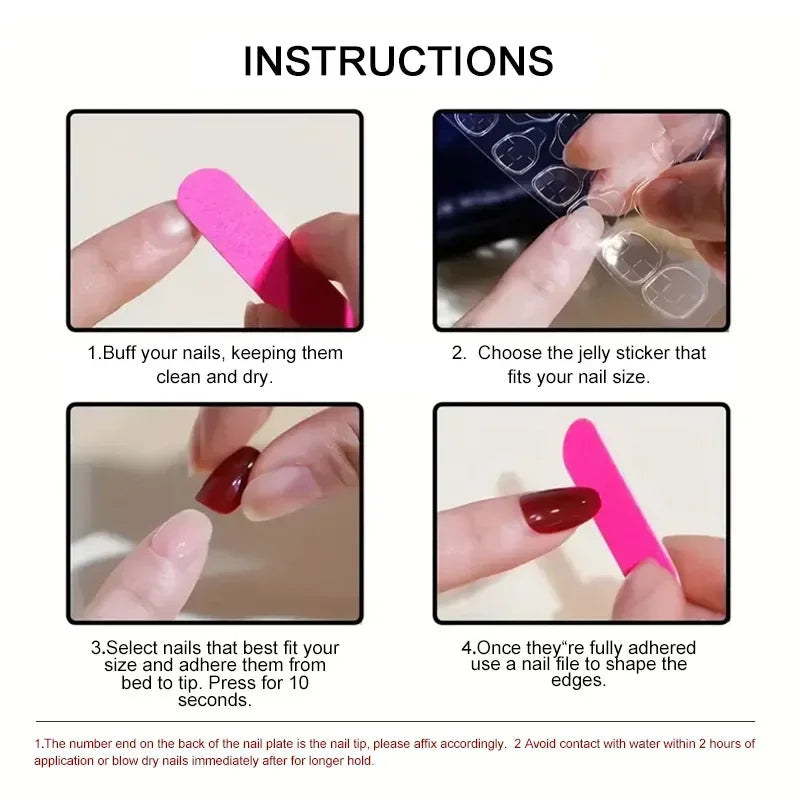 INSTRUCTIONS

1.Buff your nails, keeping them clean and dry.

2. Choose the jelly sticker that fits your nail size.

3.Select nails that best fit your size and adhere them from bed to tip. Press for 10 seconds.

4.Once they"re fully adhered use a nail file to shape the edges.

1.The number end on the back of the nail plate is the nail tip, please affix accordingly. 2 Avoid contact with water within 2 hours of application or blow dry nails immediately after for longer hold.