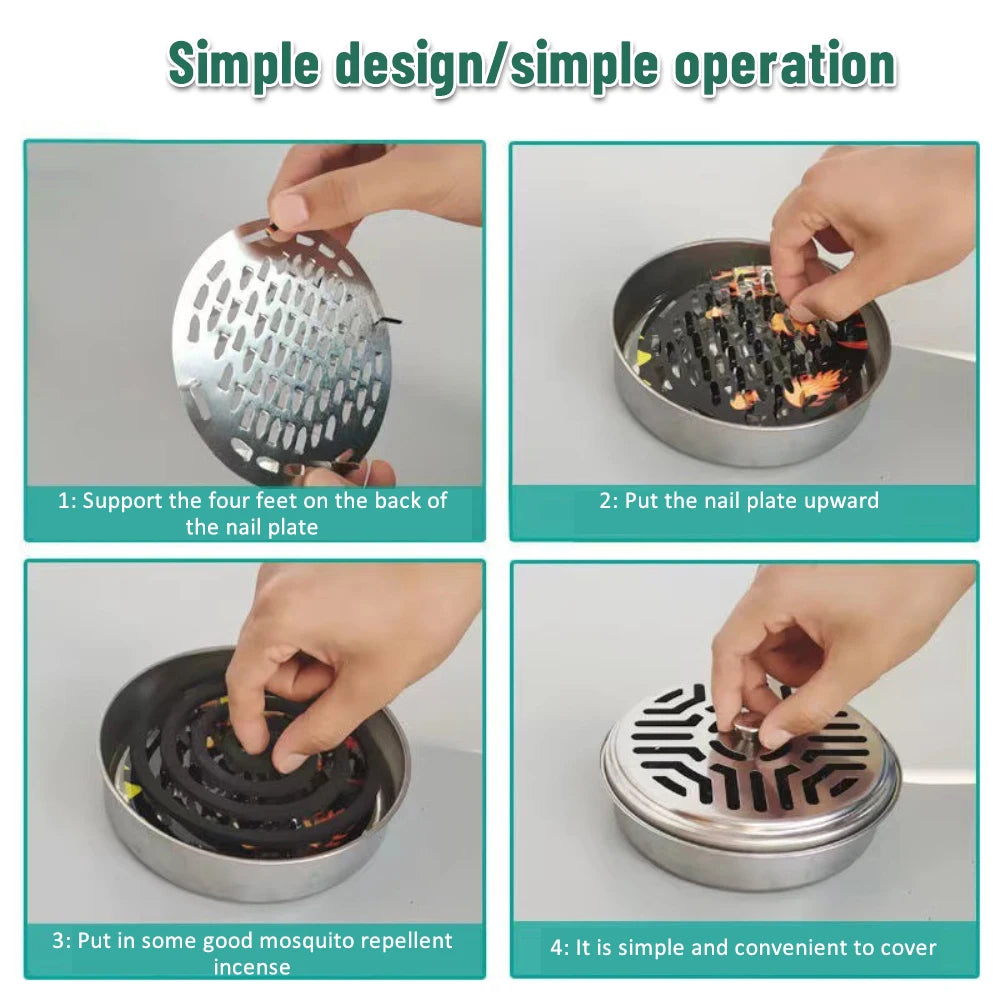 Simple design/simple operation

1: Support the four feet on the back of the nail plate

2: Put the nail plate upward

3: Put in some good mosquito repellent incense

4: It is simple and convenient to cover