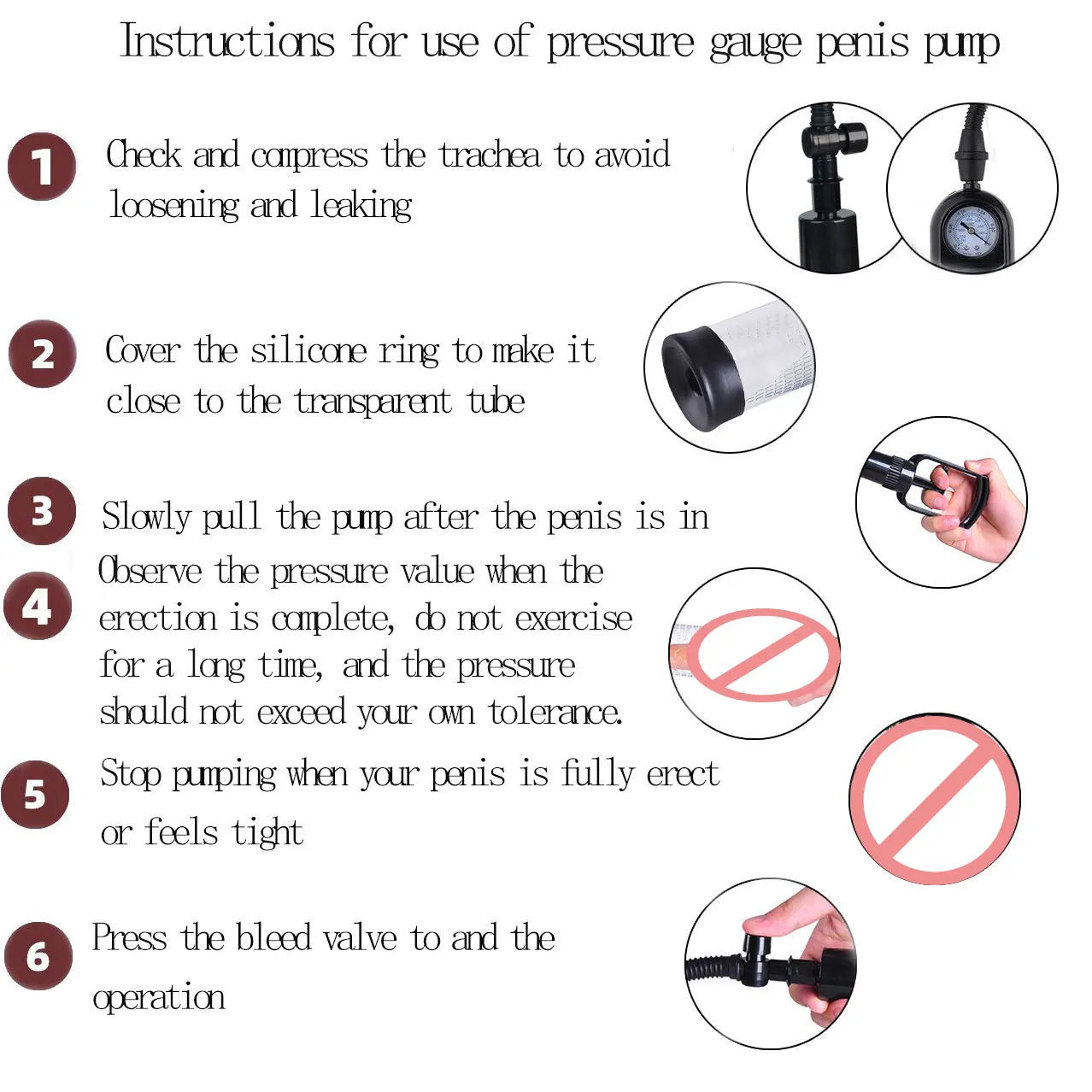 Instructions for use of pressure gauge penis pump

1 Check and compress the trachea to avoid loosening and leaking

2 Cover the silicone ring to make it close to the transparent tube

3 Slowly pull the pump after the penis is in

4 Observe the pressure value when the erection is complete, do not exercise for a long time, and the pressure should not exceed your own tolerance.

5 Stop pumping when your penis is fully erect or feels tight

6 Press the bleed valve to and the operation