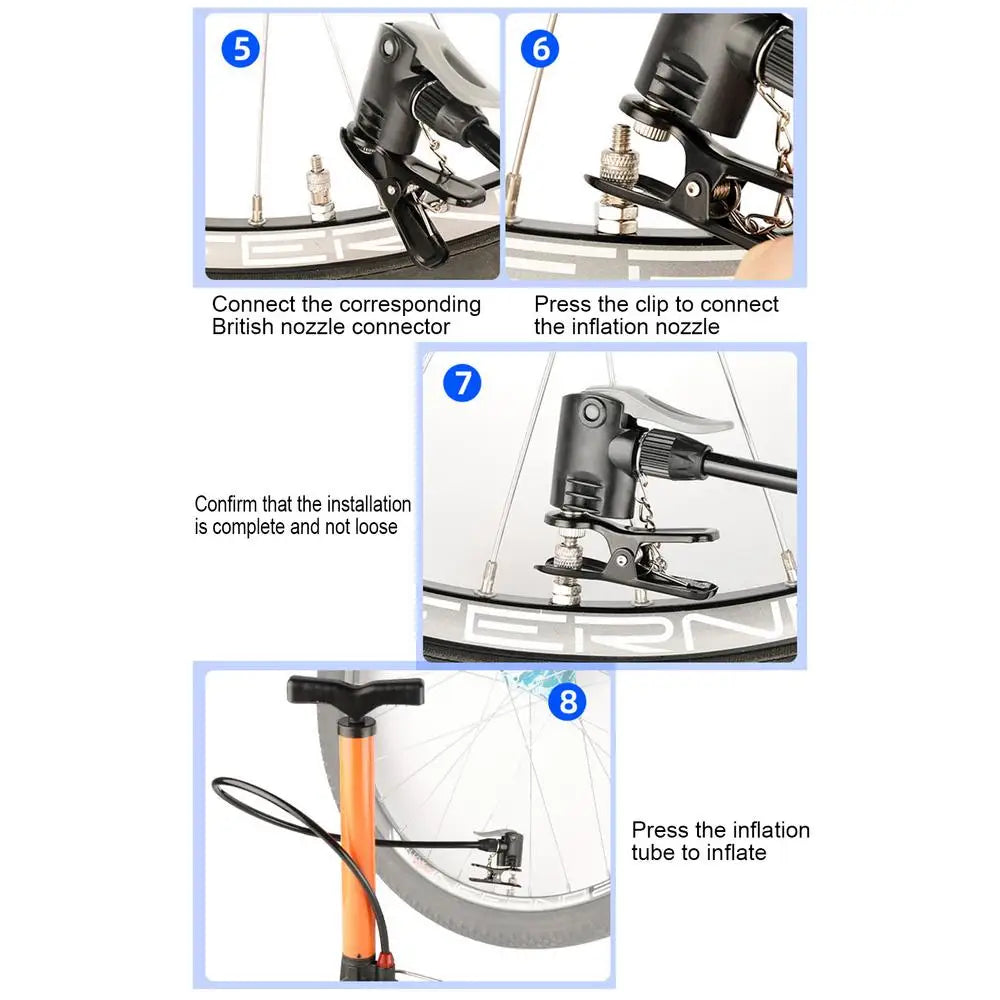 5

6

Connect the corresponding British nozzle connector

Press the clip to connect the inflation nozzle

7

Confirm that the installation is complete and not loose

8

Press the inflation tube to inflate