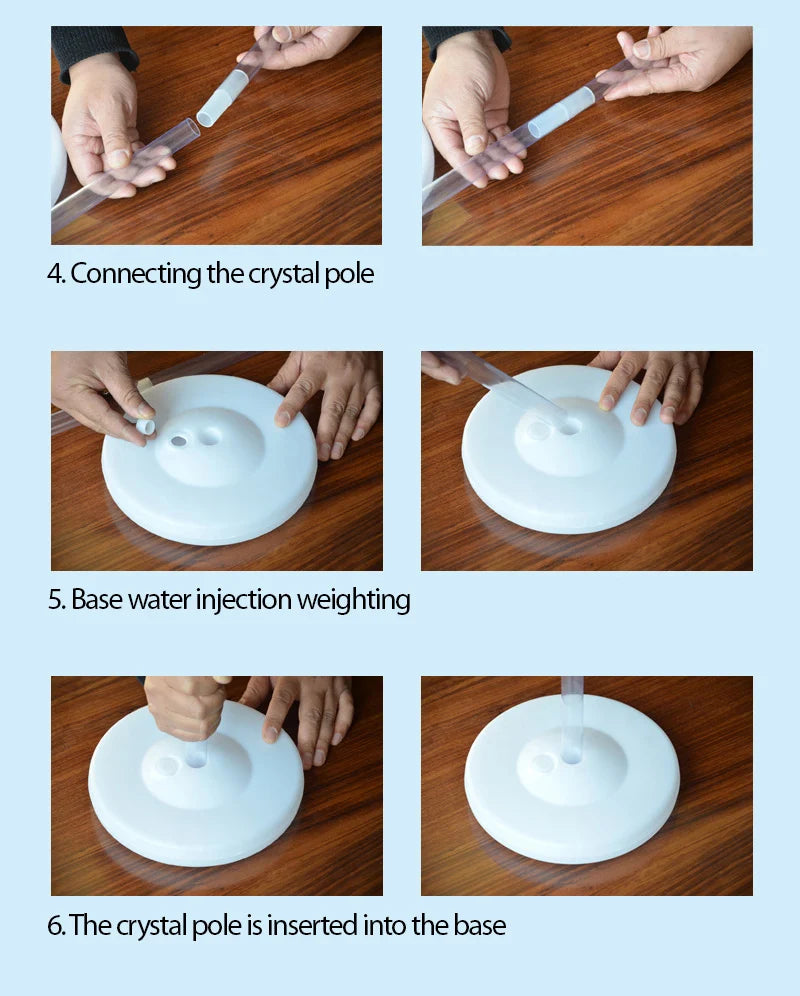 4. Connecting the crystal pole

5. Base water injection weighting

6. The crystal pole is inserted into the base