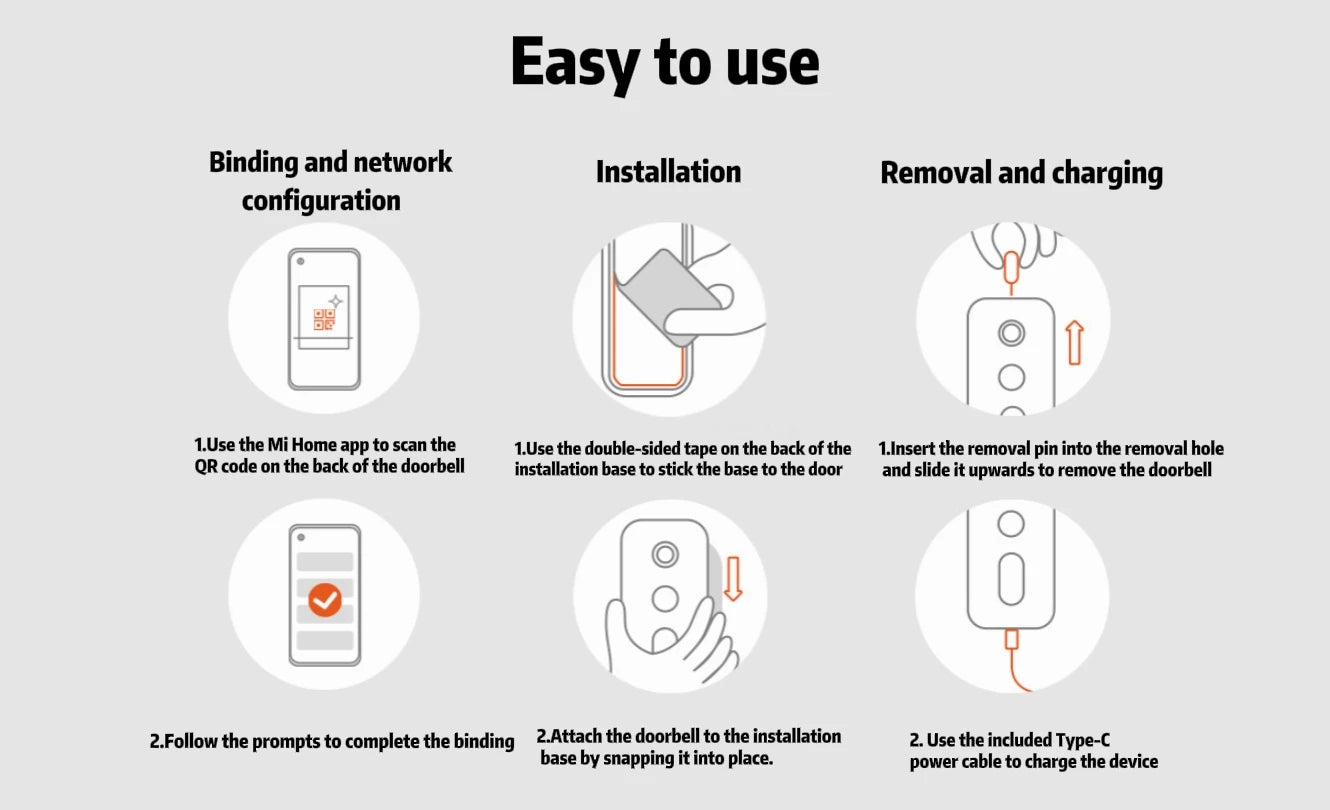 Easy to use

Binding and network configuration

1.Use the Mi Home app to scan the QR code on the back of the doorbell

2.Follow the prompts to complete the binding

Installation

1.Use the double-sided tape on the back of the installation base to stick the base to the door

2.Attach the doorbell to the installation base by snapping it into place.

Removal and charging

1.Insert the removal pin into the removal hole and slide it upwards to remove the doorbell

2. Use the included Type-C power cable to charge the device