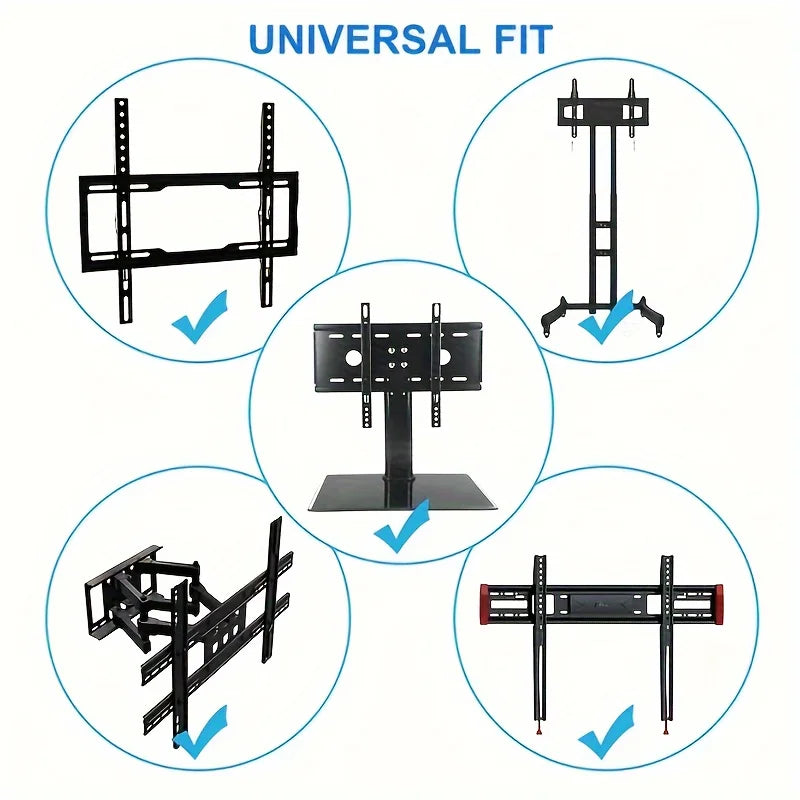 UNIVERSAL FIT