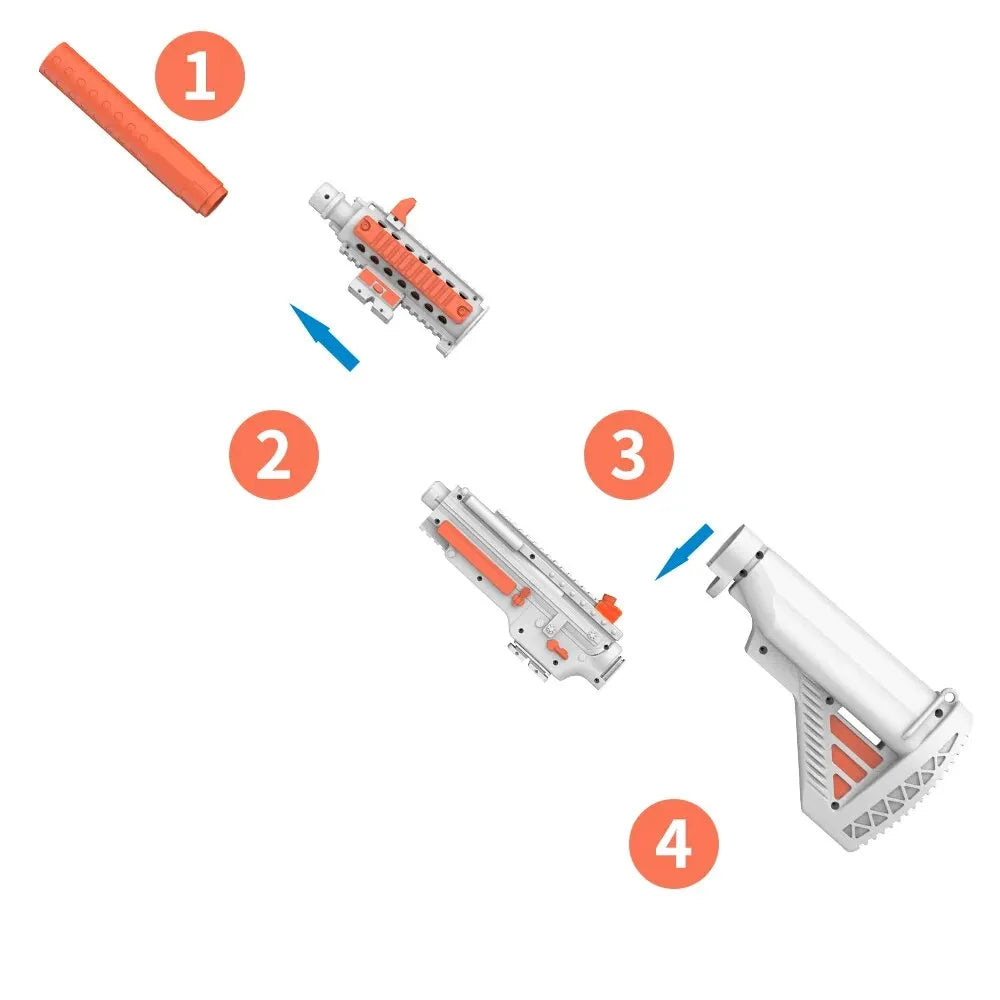 1

2

3

4