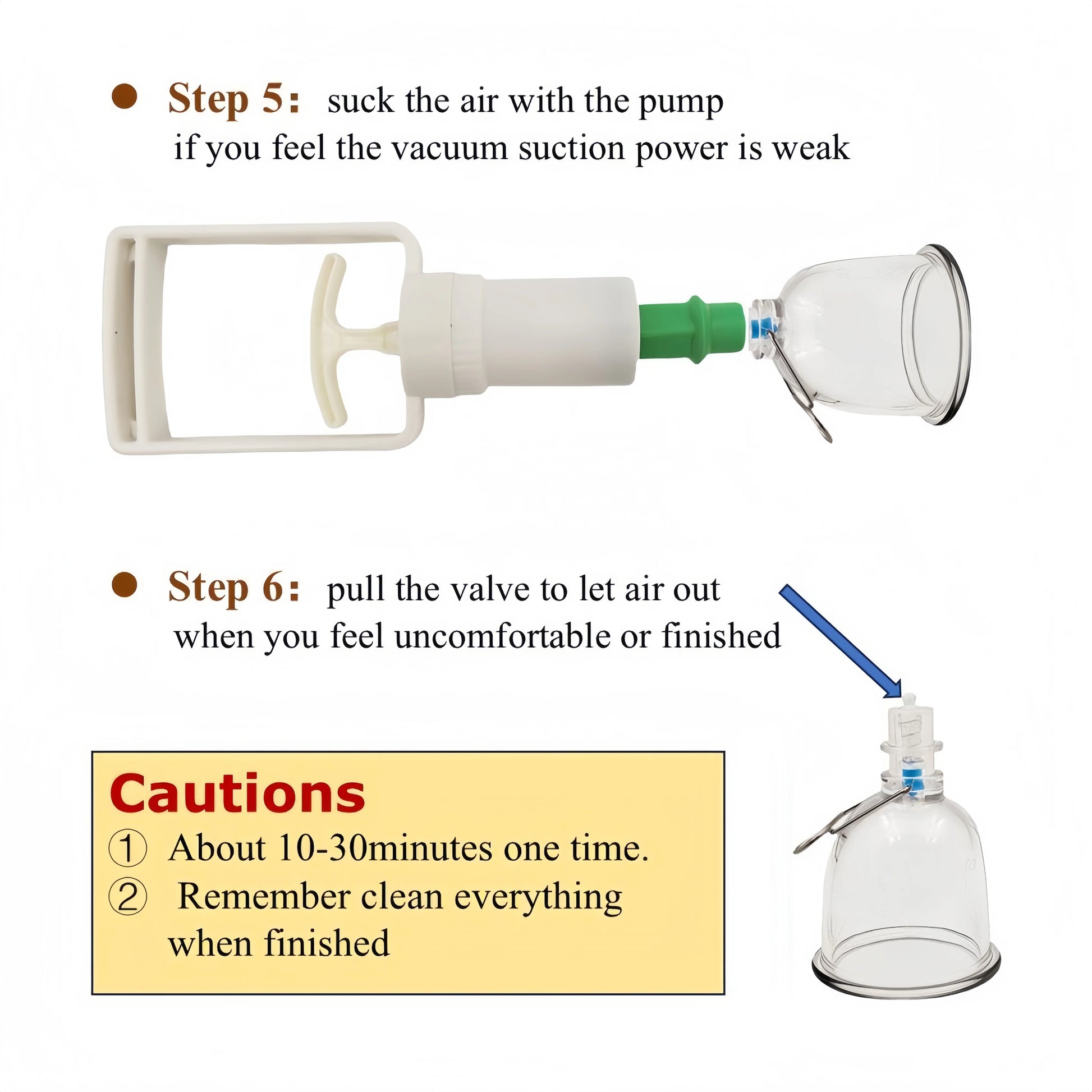 ● Step 5： suck the air with the pump if you feel the vacuum suction power is weak

● Step 6： pull the valve to let air out when you feel uncomfortable or finished

Cautions
① About 10-30minutes one time.
② Remember clean everything when finished