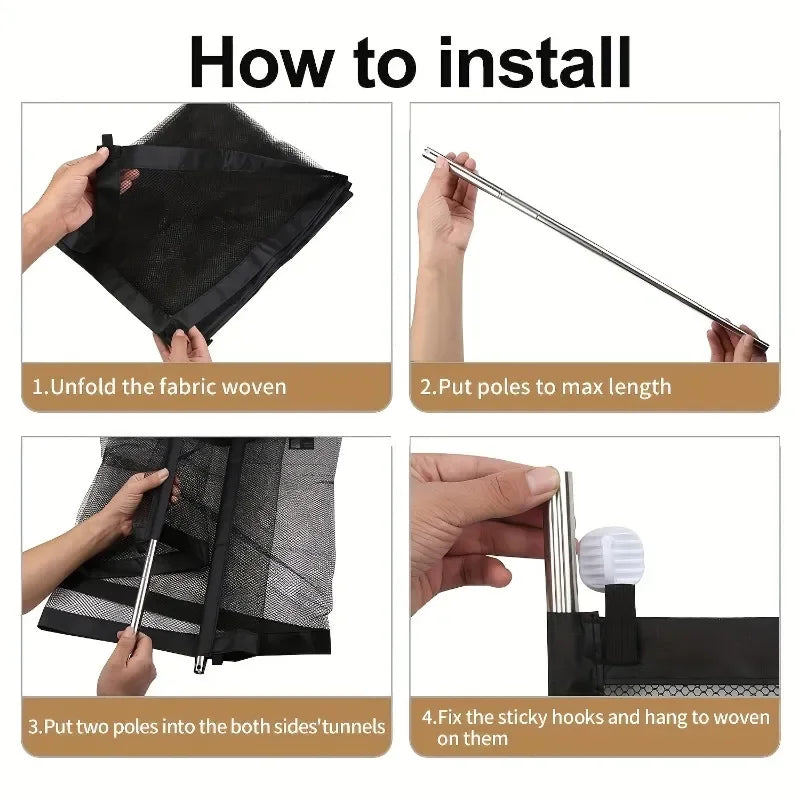 How to install

1.Unfold the fabric woven

2.Put poles to max length

3.Put two poles into the both sides'tunnels

4.Fix the sticky hooks and hang to woven on them