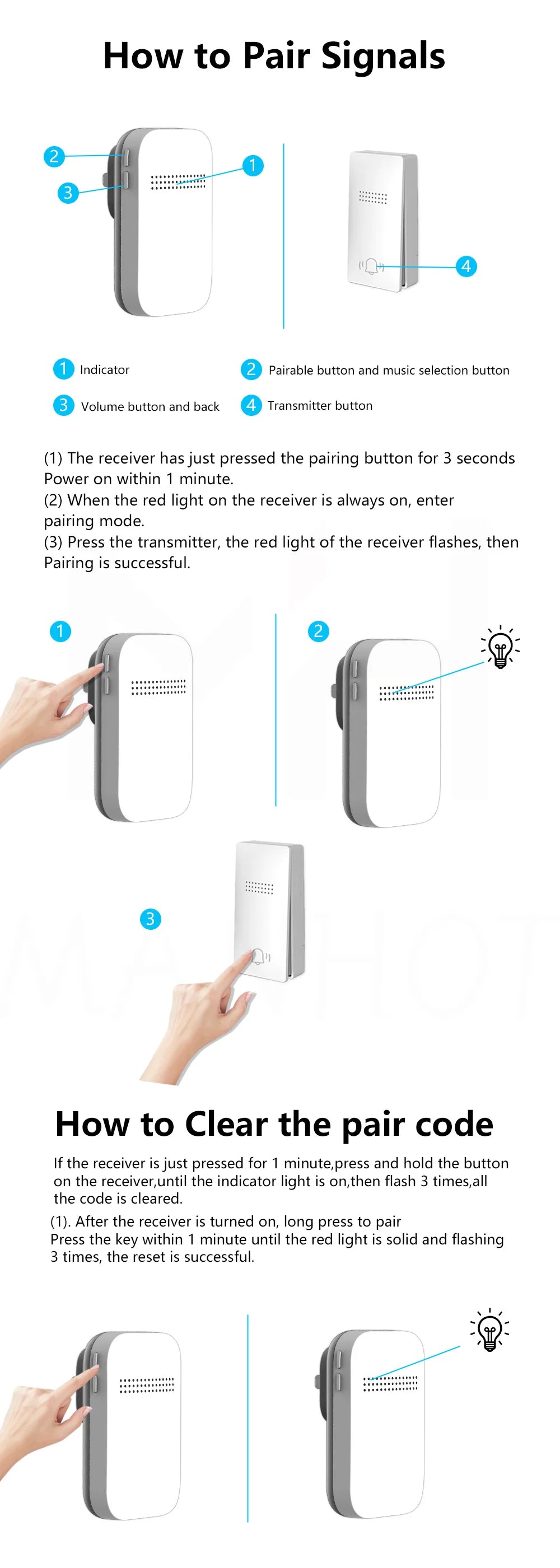 How to Pair Signals

2
3
1
4

1 Indicator
2 Pairable button and music selection button
3 Volume button and back
4 Transmitter button

(1) The receiver has just pressed the pairing button for 3 seconds Power on within 1 minute.
(2) When the red light on the receiver is always on, enter pairing mode.
(3) Press the transmitter, the red light of the receiver flashes, then Pairing is successful.

1
2
3

How to Clear the pair code

If the receiver is just pressed for 1 minute,press and hold the button on the receiver,until the indicator light is on,then flash 3 times,all the code is cleared.
(1). After the receiver is turned on, long press to pair
Press the key within 1 minute until the red light is solid and flashing 3 times, the reset is successful.