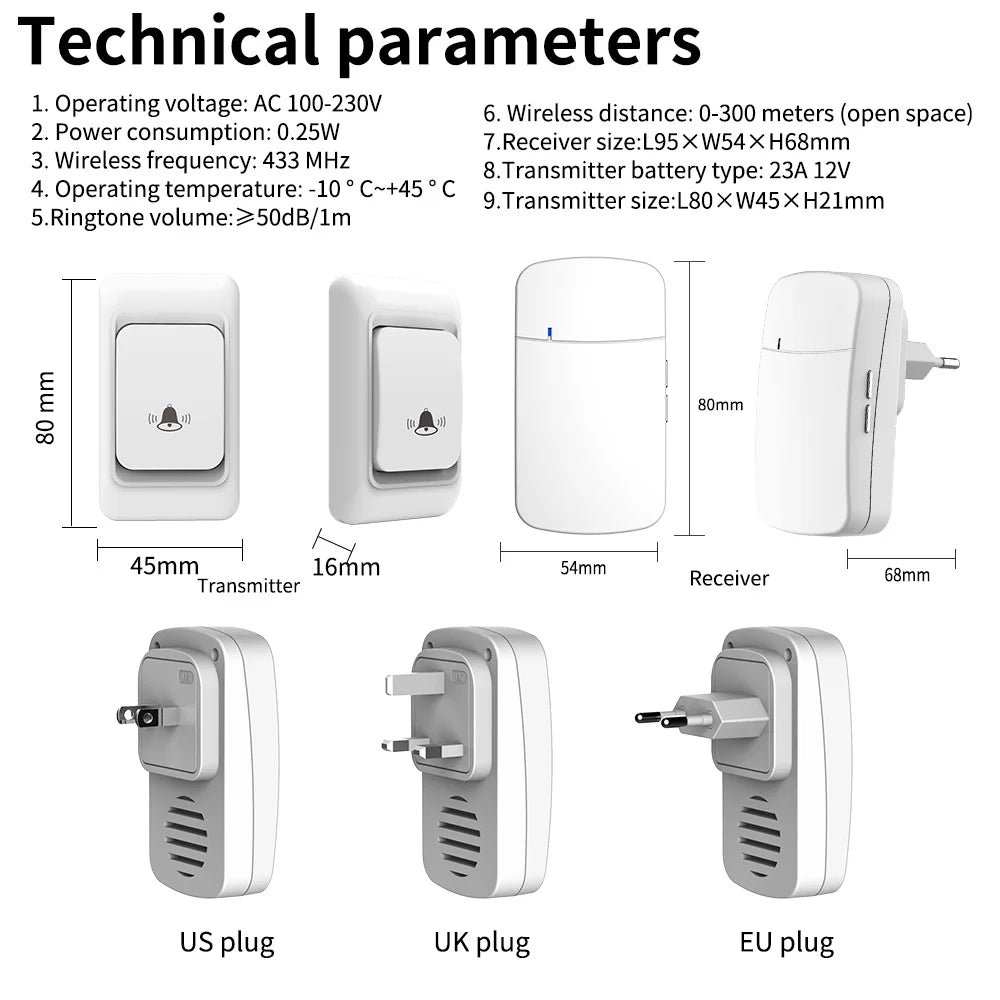 Technical parameters

1. Operating voltage: AC 100-230V
2. Power consumption: 0.25W
3. Wireless frequency: 433 MHz
4. Operating temperature: -10 ° C~+45 ° C
5.Ringtone volume:≥50dB/1m

6. Wireless distance: 0-300 meters (open space)
7.Receiver size:L95×W54×H68mm
8.Transmitter battery type: 23A 12V
9.Transmitter size:L80×W45×H21mm

80 mm
45mm
16mm
Transmitter
80mm
54mm
Receiver
68mm

US plug
UK plug
EU plug