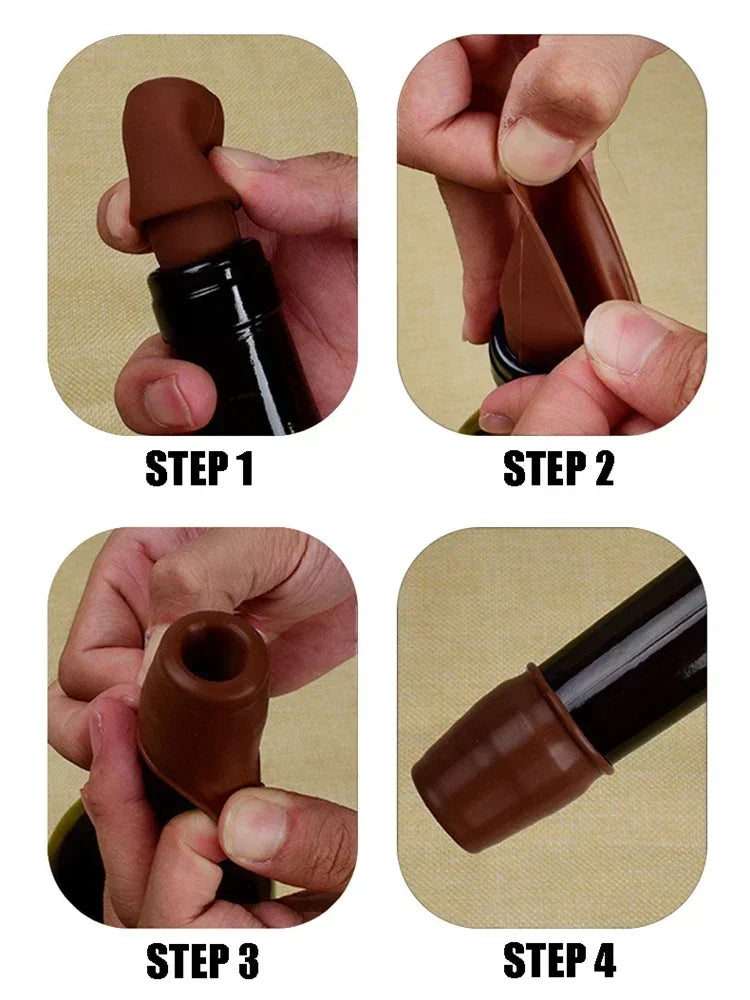 STEP 1

STEP 2

STEP 3

STEP 4