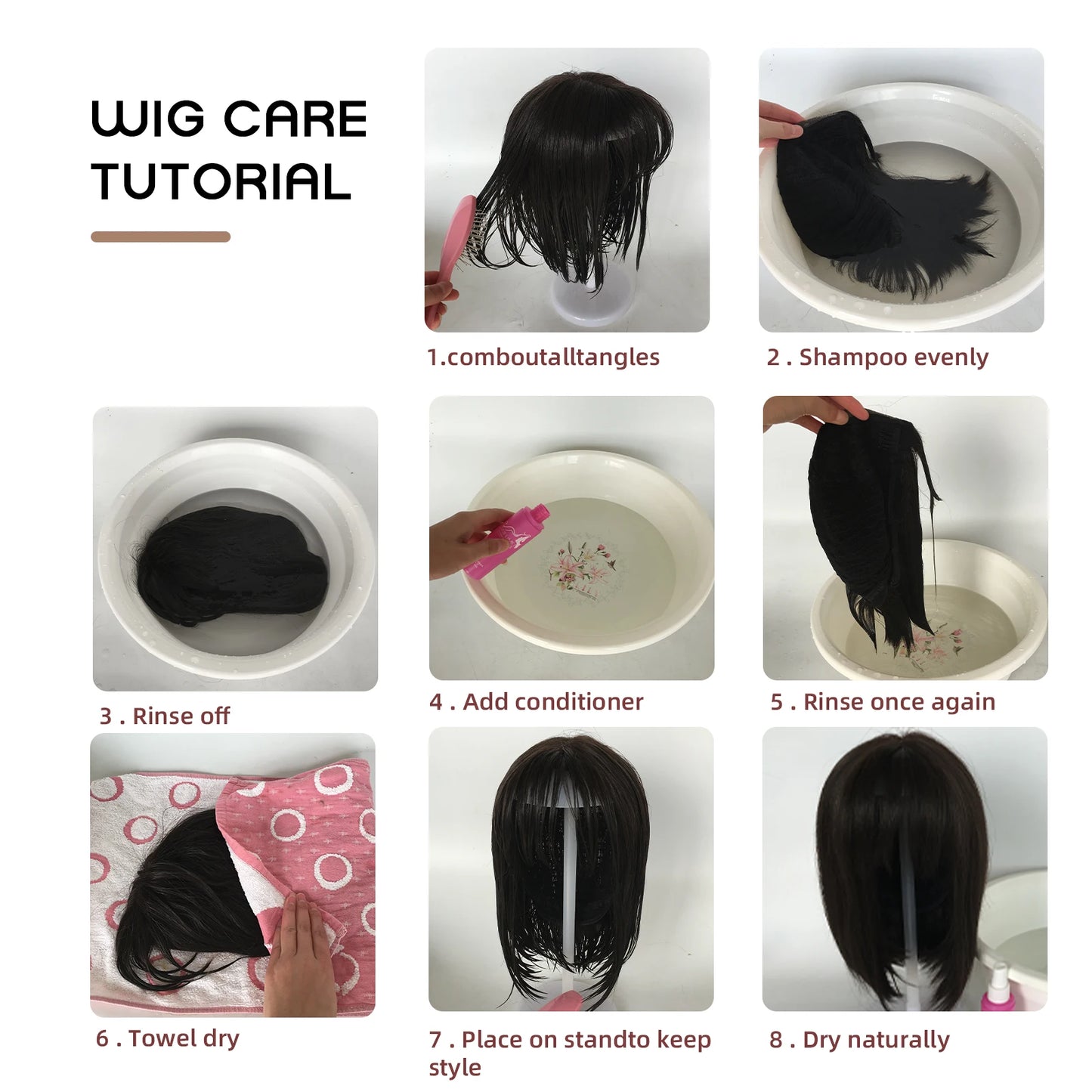 WIG CARE TUTORIAL

1.comboutalltangles

2 . Shampoo evenly

3 . Rinse off

4 . Add conditioner

5 . Rinse once again

6 . Towel dry

7 . Place on standto keep style

8 . Dry naturally