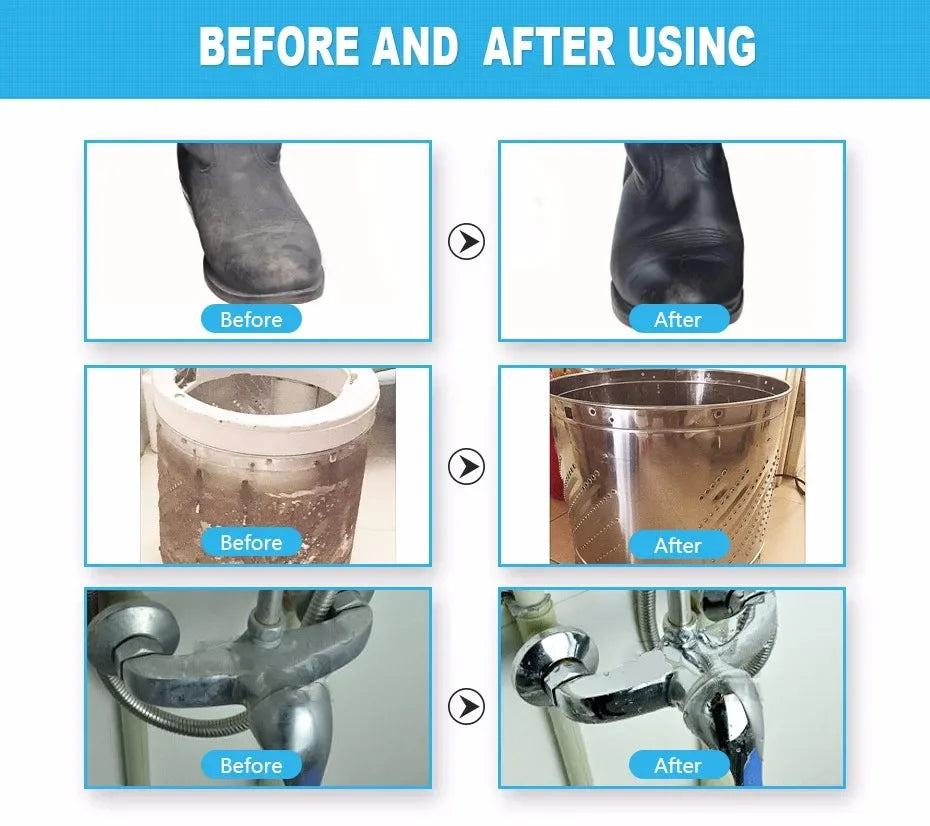 BEFORE AND AFTER USING

Before

After

Before

After

Before

After