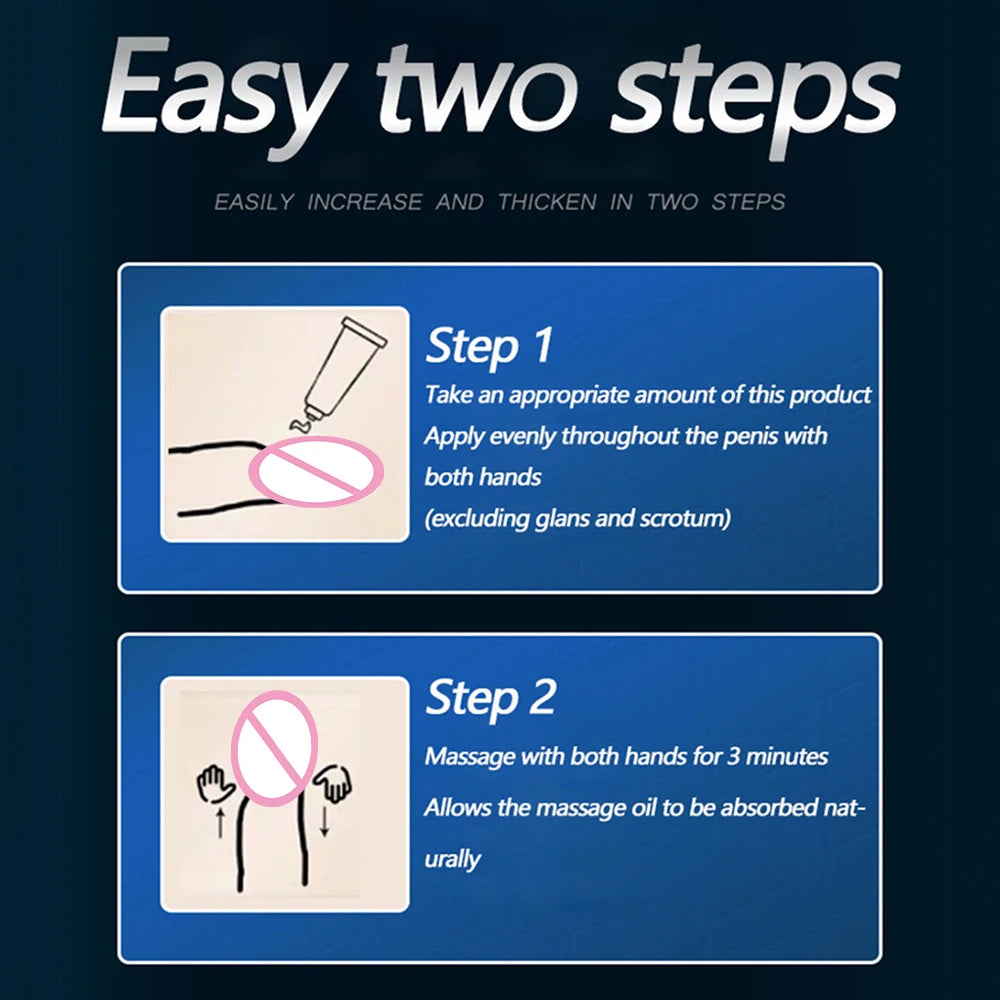 Easy two steps

EASILY INCREASE AND THICKEN IN TWO STEPS

Step 1

Take an appropriate amount of this product
Apply evenly throughout the penis with both hands
(excluding glans and scrotum)

Step 2

Massage with both hands for 3 minutes

Allows the massage oil to be absorbed naturally