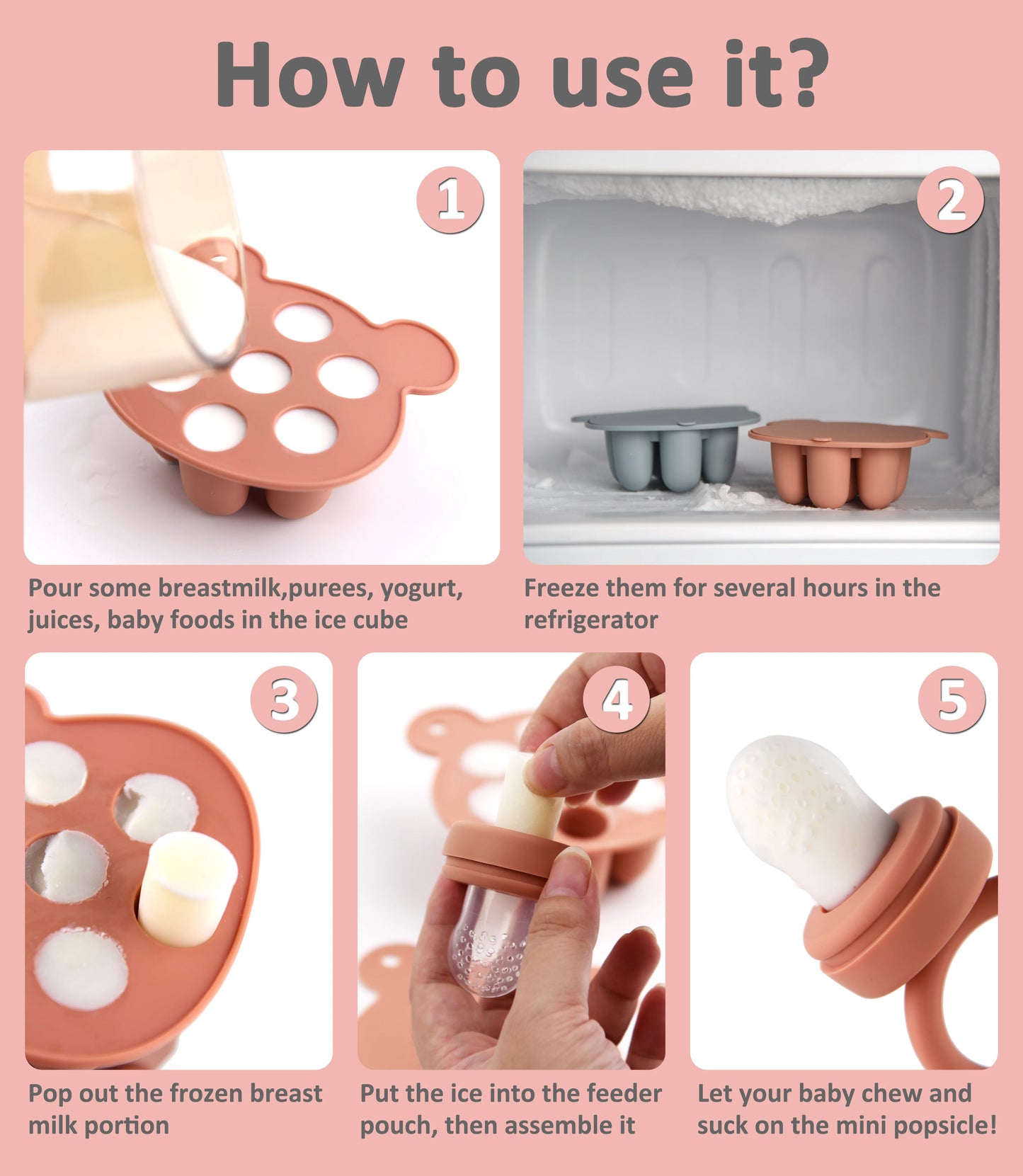 How to use it?

1

Pour some breastmilk,purees, yogurt, juices, baby foods in the ice cube

2

Freeze them for several hours in the refrigerator

3

Pop out the frozen breast milk portion

4

Put the ice into the feeder pouch, then assemble it

5

Let your baby chew and suck on the mini popsicle!