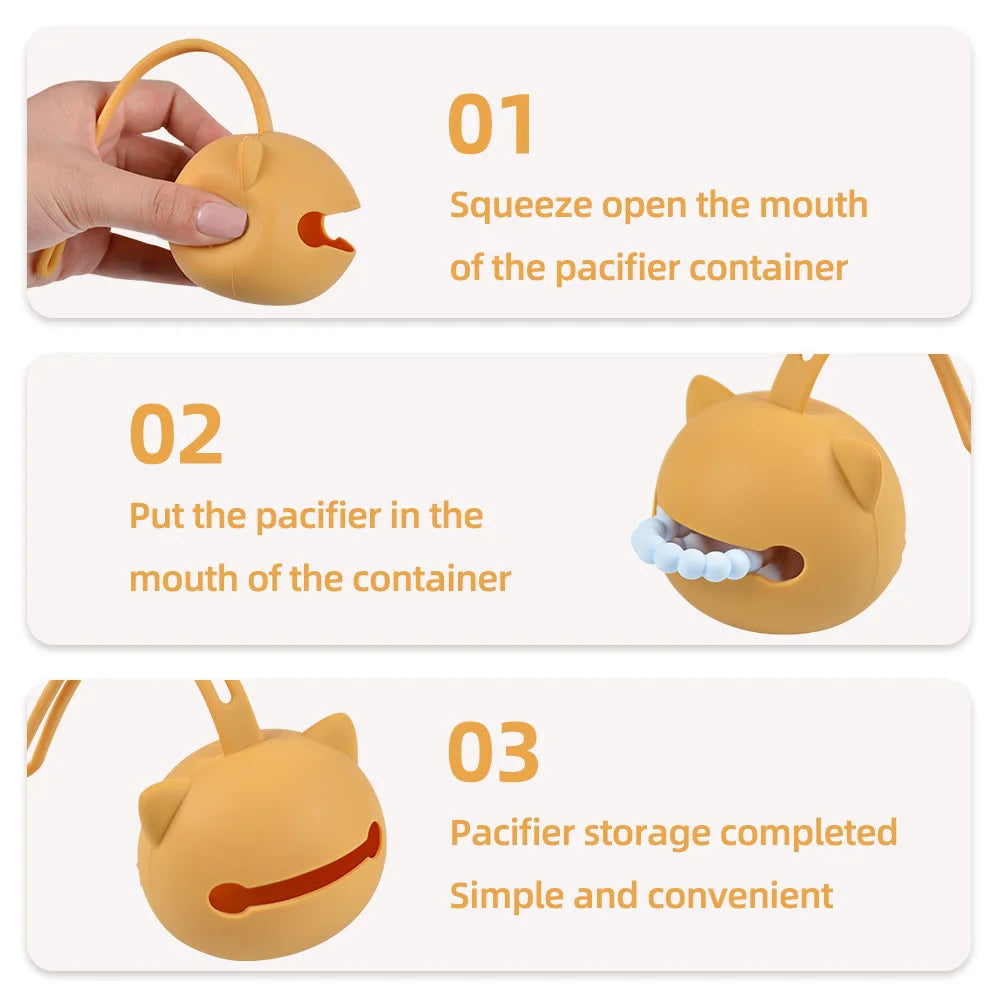 01
Squeeze open the mouth of the pacifier container

02
Put the pacifier in the mouth of the container

03
Pacifier storage completed
Simple and convenient