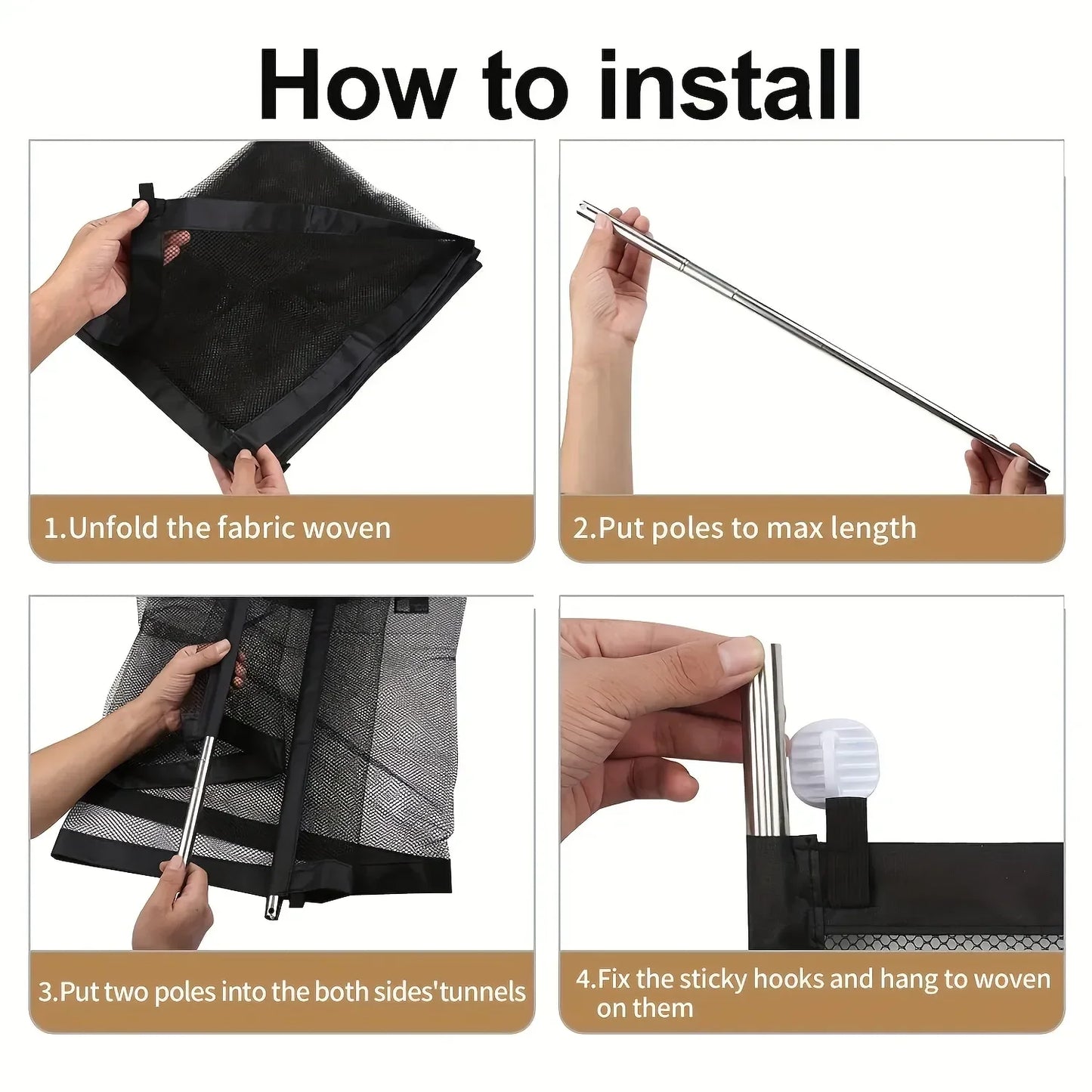 How to install

1.Unfold the fabric woven

2.Put poles to max length

3.Put two poles into the both sides'tunnels

4.Fix the sticky hooks and hang to woven on them