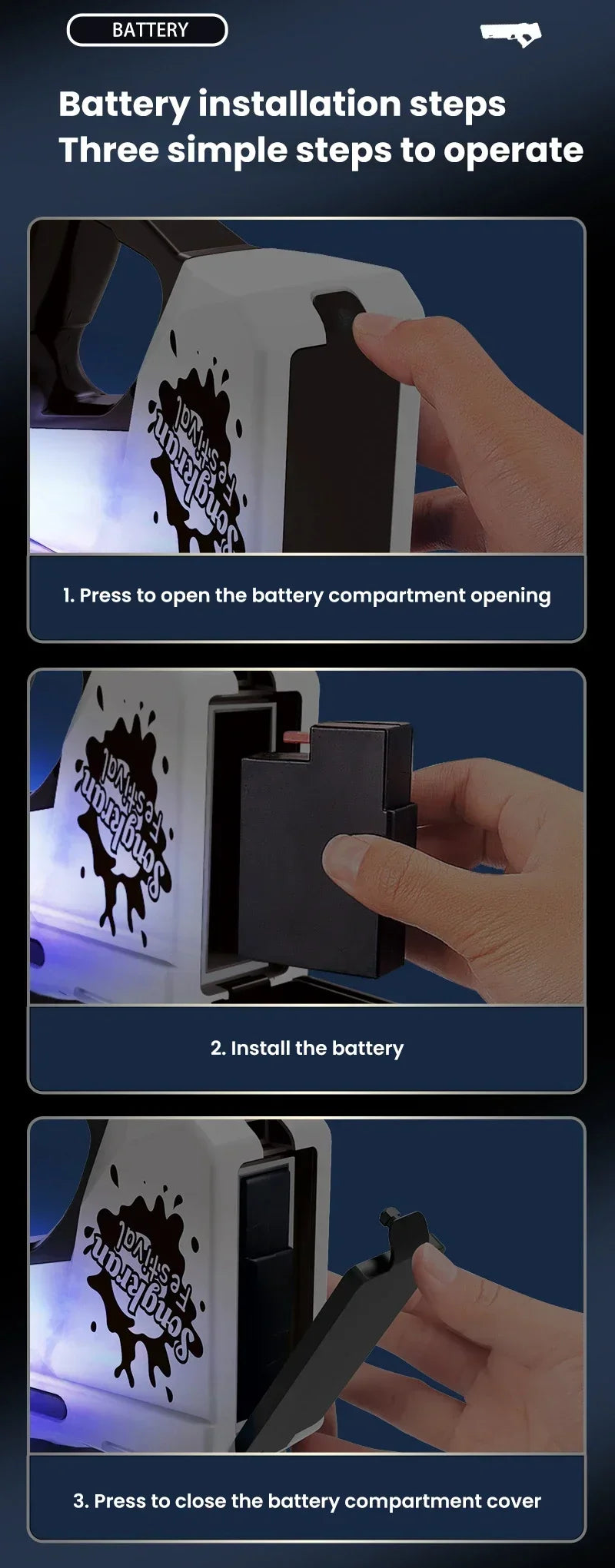 BATTERY

Battery installation steps
Three simple steps to operate

Songkran Festival

1. Press to open the battery compartment opening

Songkran Festival

2. Install the battery

Songkran Festival

3. Press to close the battery compartment cover