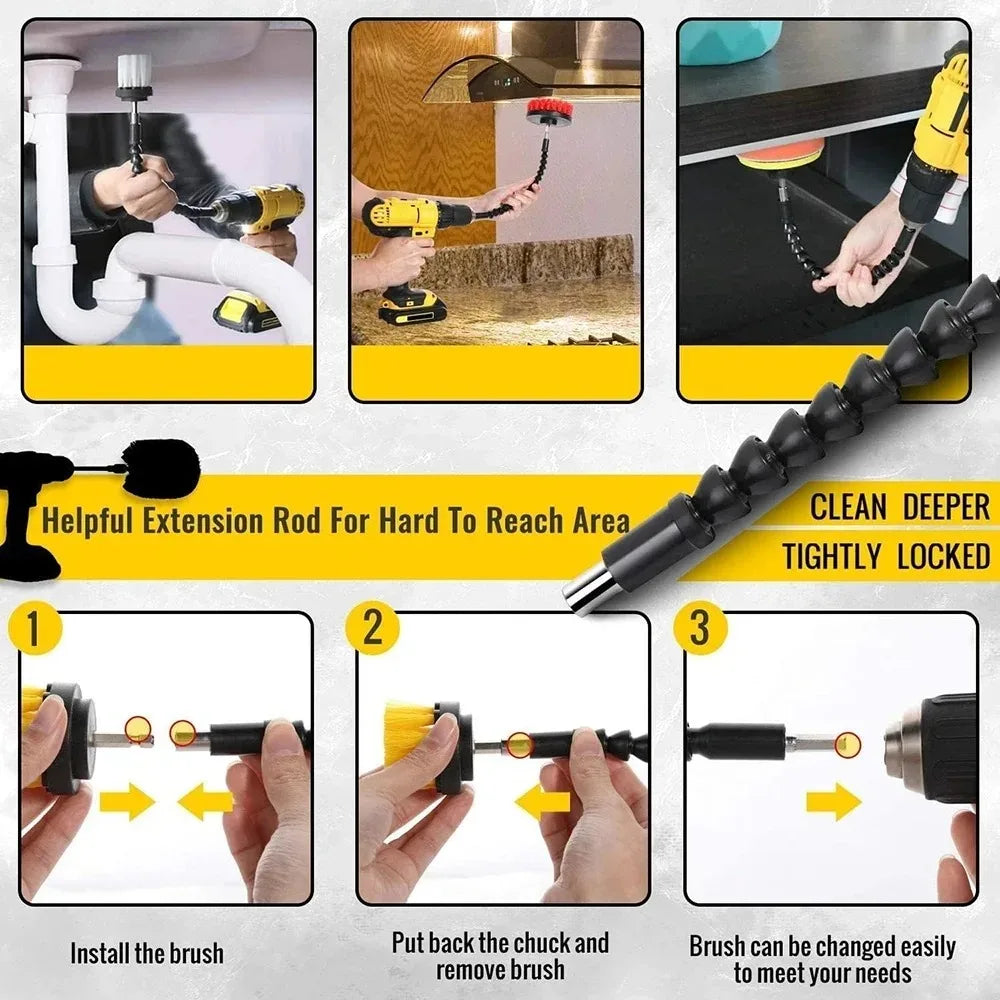 Helpful Extension Rod For Hard To Reach Area

CLEAN DEEPER

TIGHTLY LOCKED

1

2

3

Install the brush

Put back the chuck and remove brush

Brush can be changed easily to meet your needs