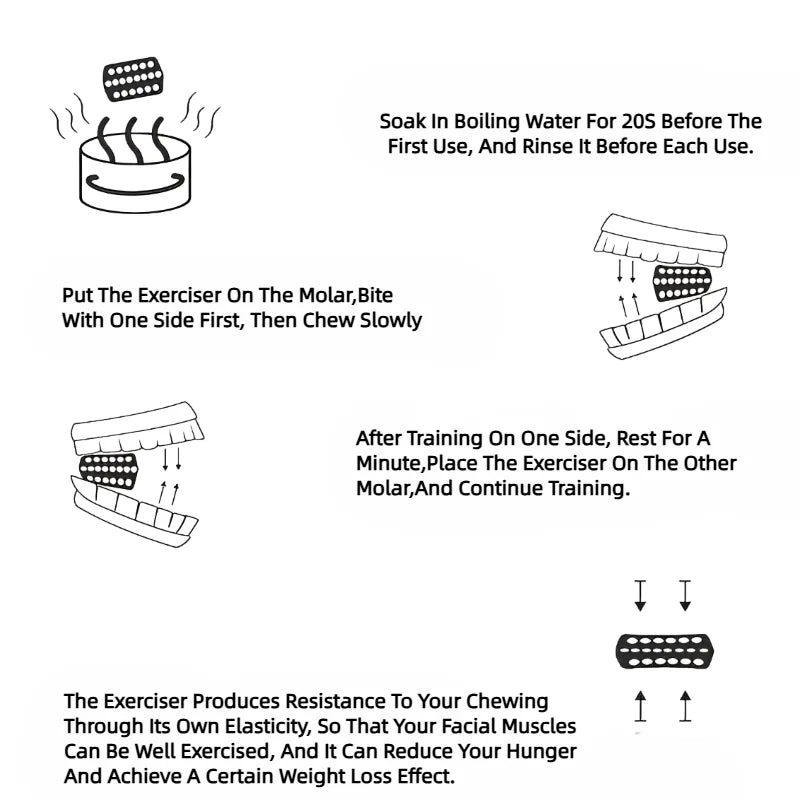 Soak In Boiling Water For 20S Before The First Use, And Rinse It Before Each Use.

Put The Exerciser On The Molar,Bite With One Side First, Then Chew Slowly

After Training On One Side, Rest For A Minute,Place The Exerciser On The Other Molar,And Continue Training.

The Exerciser Produces Resistance To Your Chewing Through Its Own Elasticity, So That Your Facial Muscles Can Be Well Exercised, And It Can Reduce Your Hunger And Achieve A Certain Weight Loss Effect.